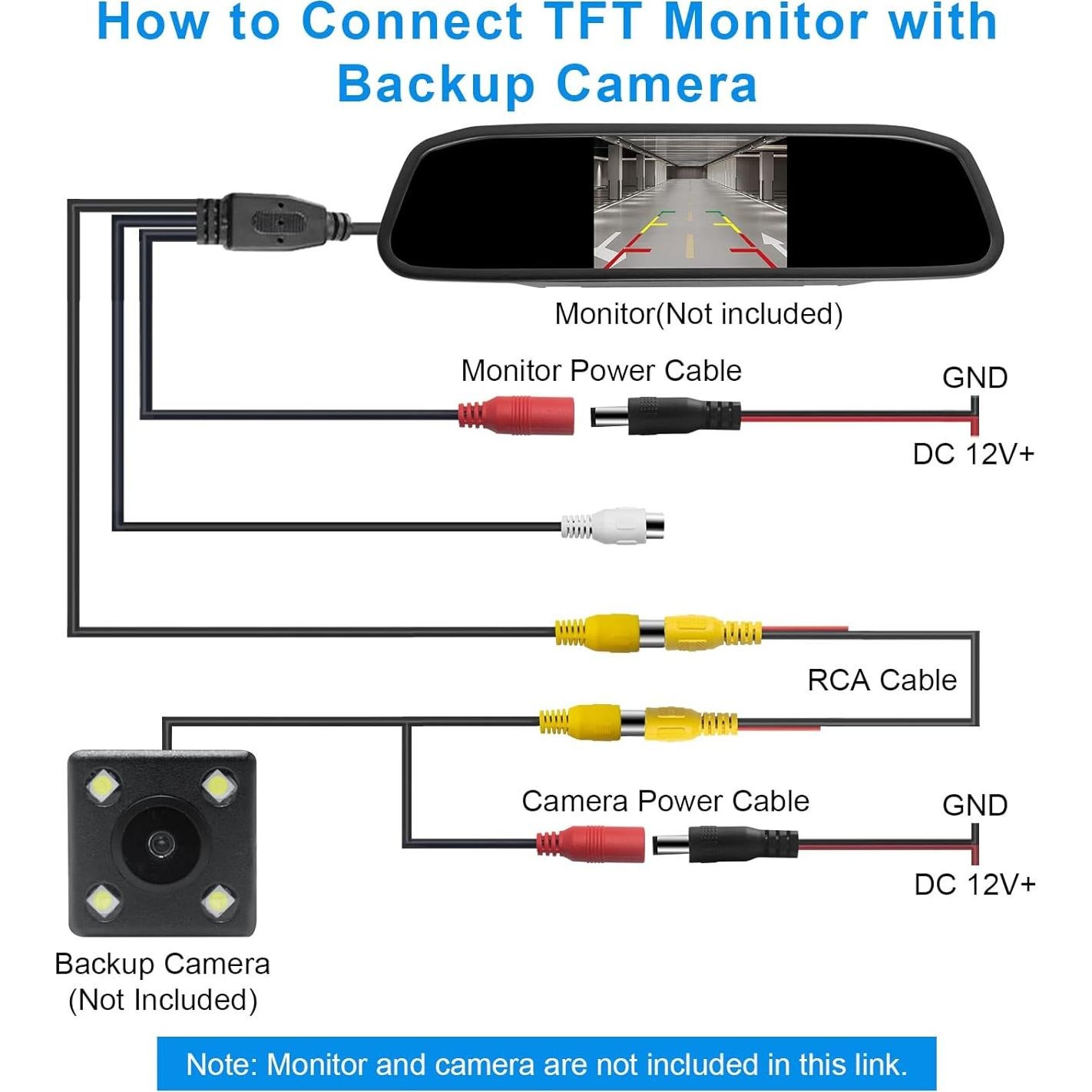 How to Connect TFT Monitor with Backup Camera

Monitor(Not included)

Monitor Power Cable

GND

DC 12V+

RCA Cable

Camera Power Cable

GND

DC 12V+

Backup Camera
(Not Included)

Note: Monitor and camera are not included in this link.