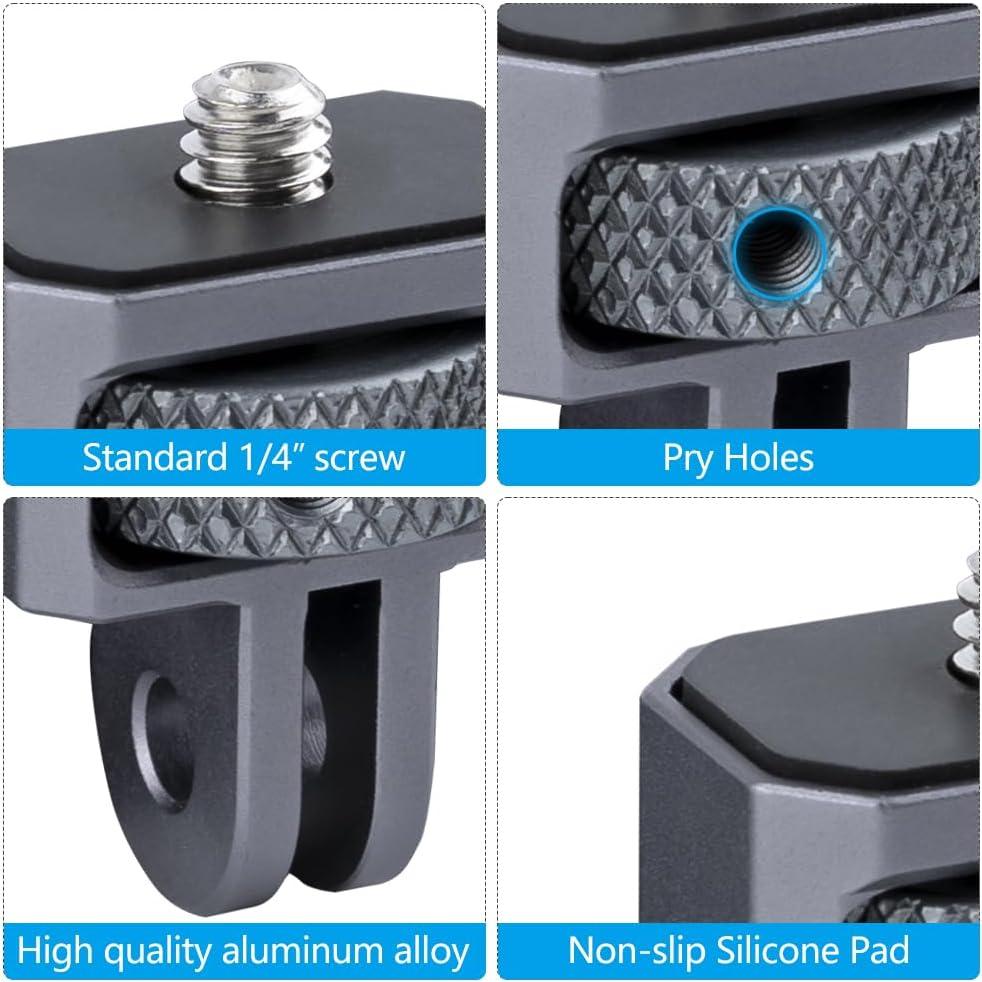 Standard 1/4” screw

Pry Holes

High quality aluminum alloy

Non-slip Silicone Pad