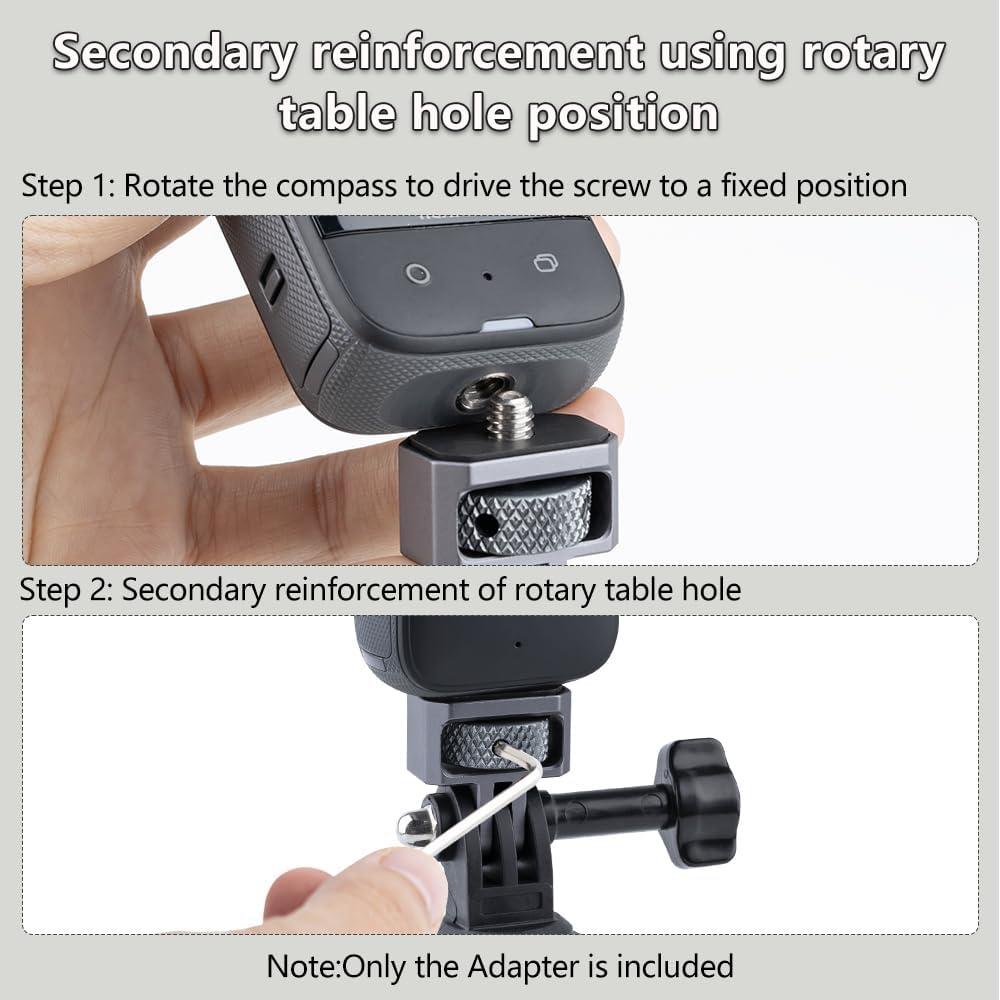 Secondary reinforcement using rotary table hole position

Step 1: Rotate the compass to drive the screw to a fixed position

Step 2: Secondary reinforcement of rotary table hole

Note:Only the Adapter is included