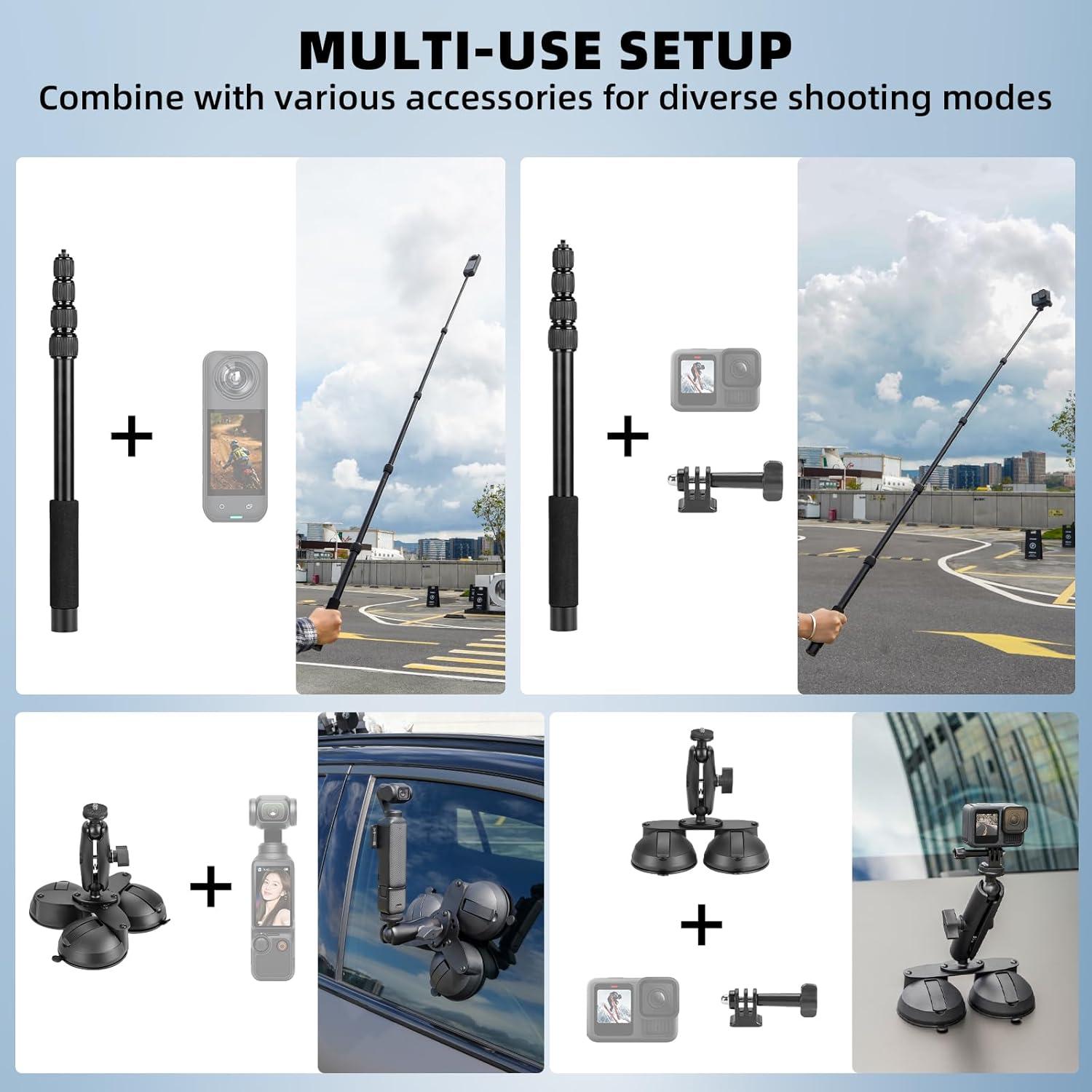 MULTI-USE SETUP
Combine with various accessories for diverse shooting modes

+

+

+

+