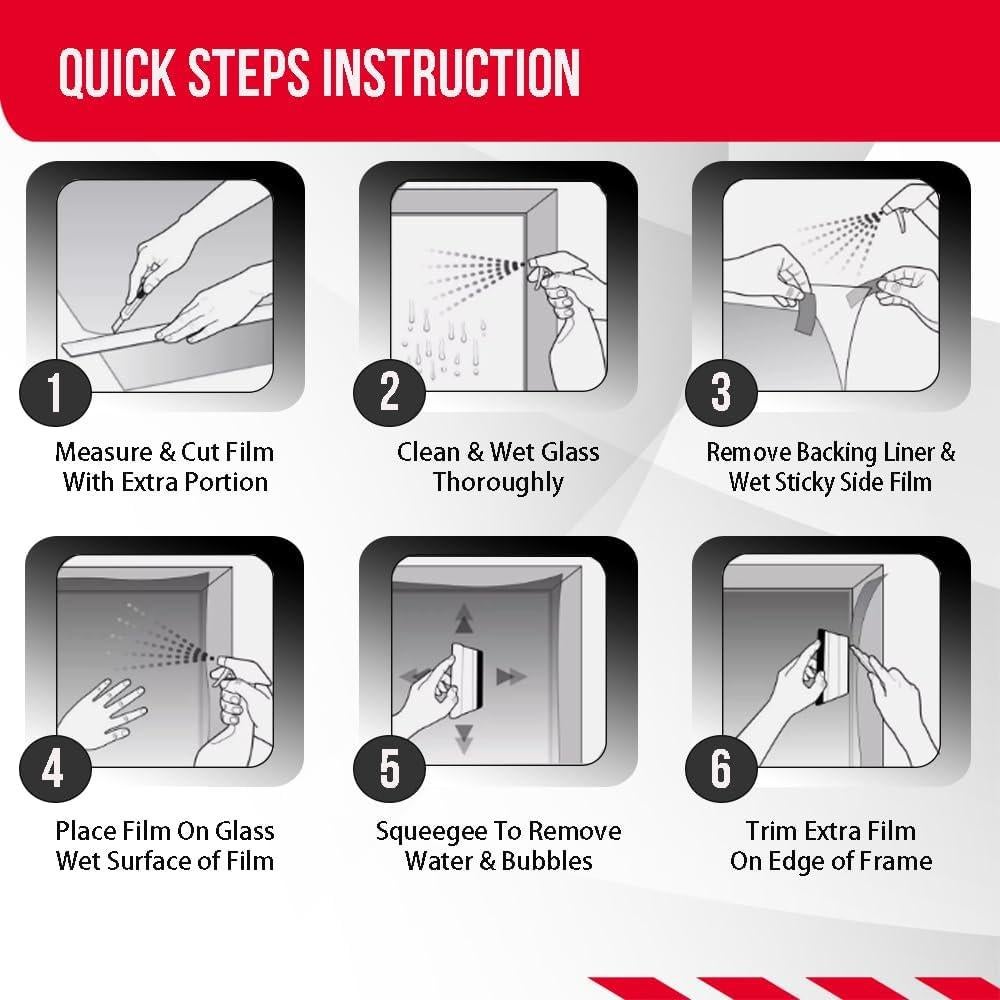 QUICK STEPS INSTRUCTION

1
Measure & Cut Film With Extra Portion

2
Clean & Wet Glass Thoroughly

3
Remove Backing Liner & Wet Sticky Side Film

4
Place Film On Glass Wet Surface of Film

5
Squeegee To Remove Water & Bubbles

6
Trim Extra Film On Edge of Frame