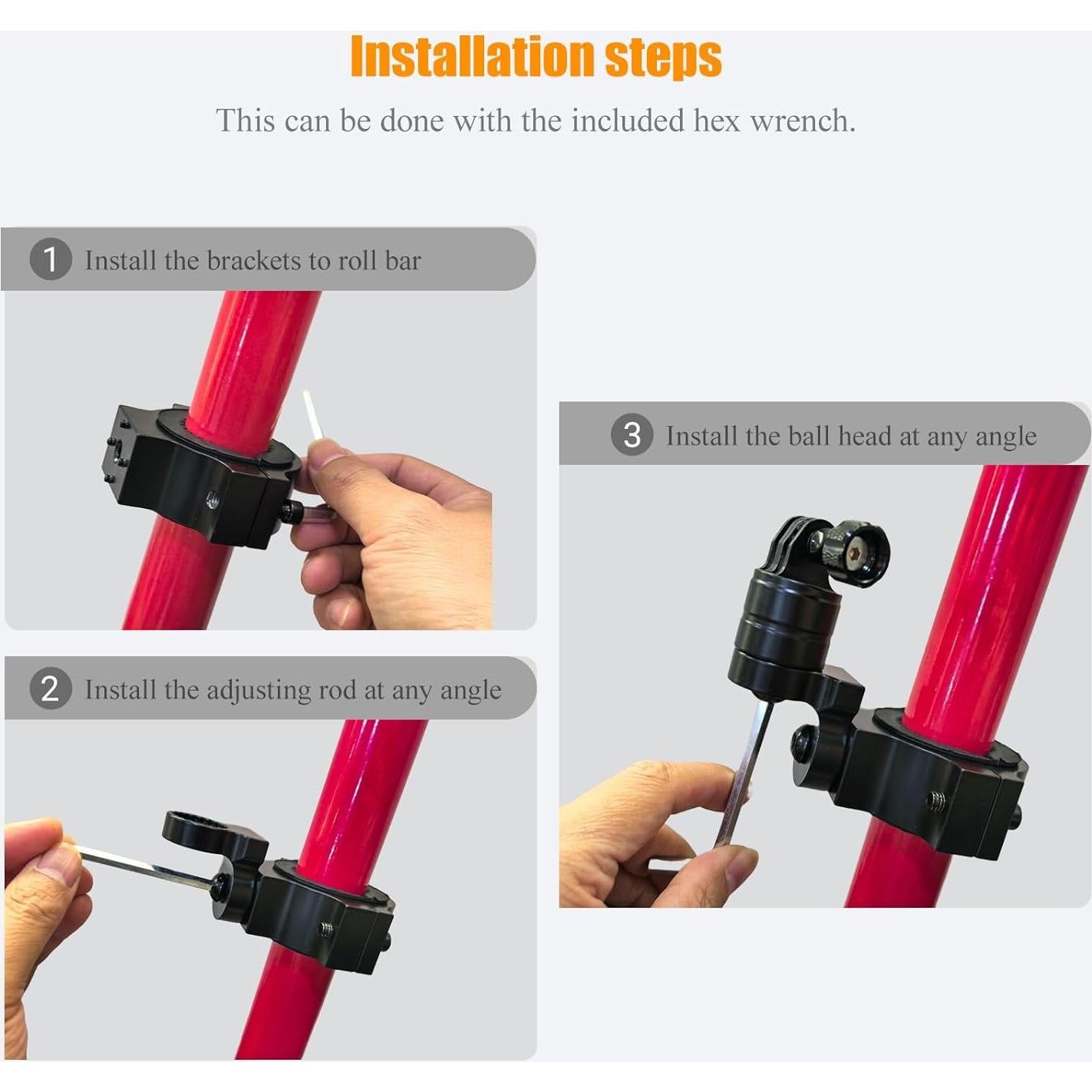 Installation steps

This can be done with the included hex wrench.

1 Install the brackets to roll bar

2 Install the adjusting rod at any angle

3 Install the ball head at any angle