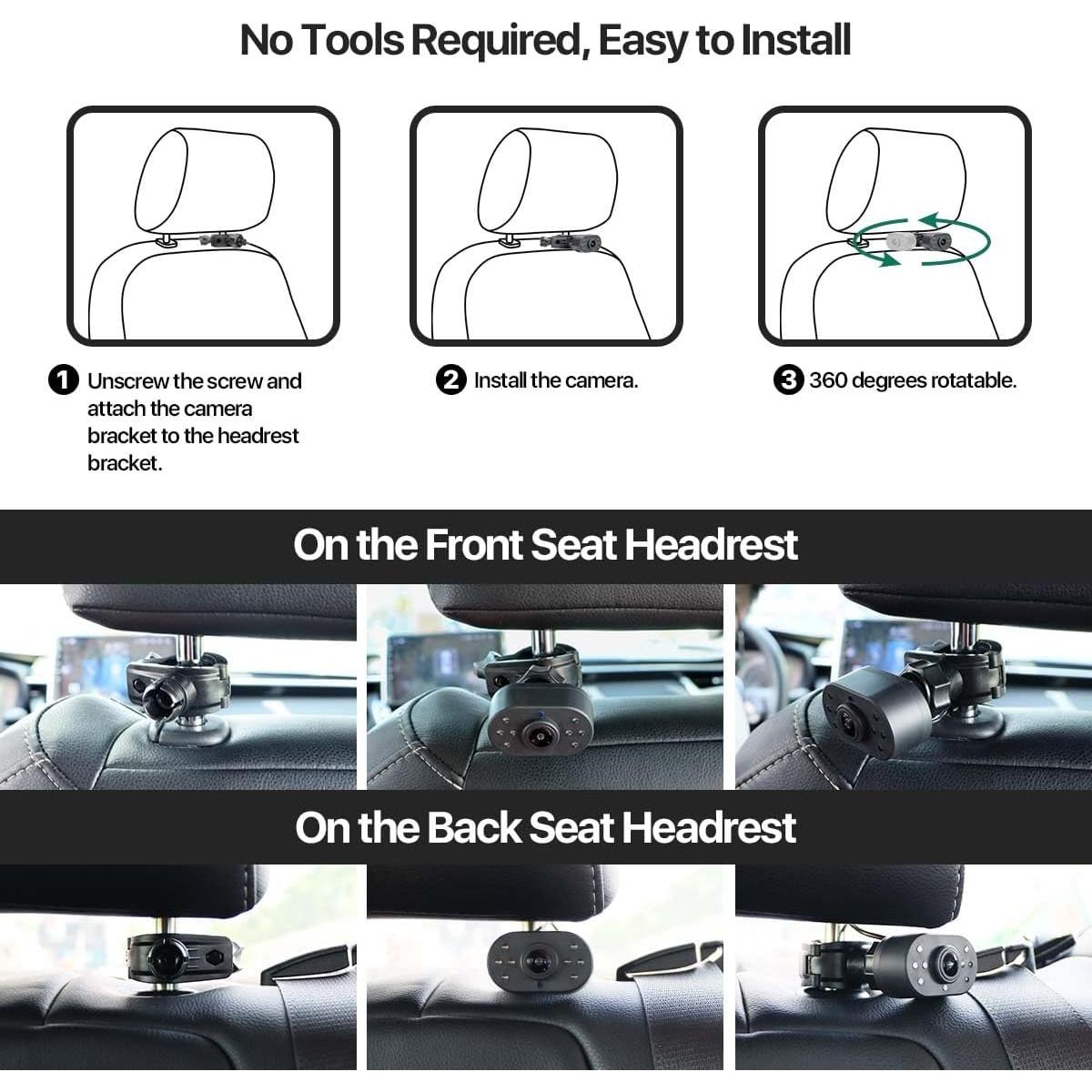 No Tools Required, Easy to Install

1 Unscrew the screw and attach the camera bracket to the headrest bracket.

2 Install the camera.

3 360 degrees rotatable.

On the Front Seat Headrest

On the Back Seat Headrest