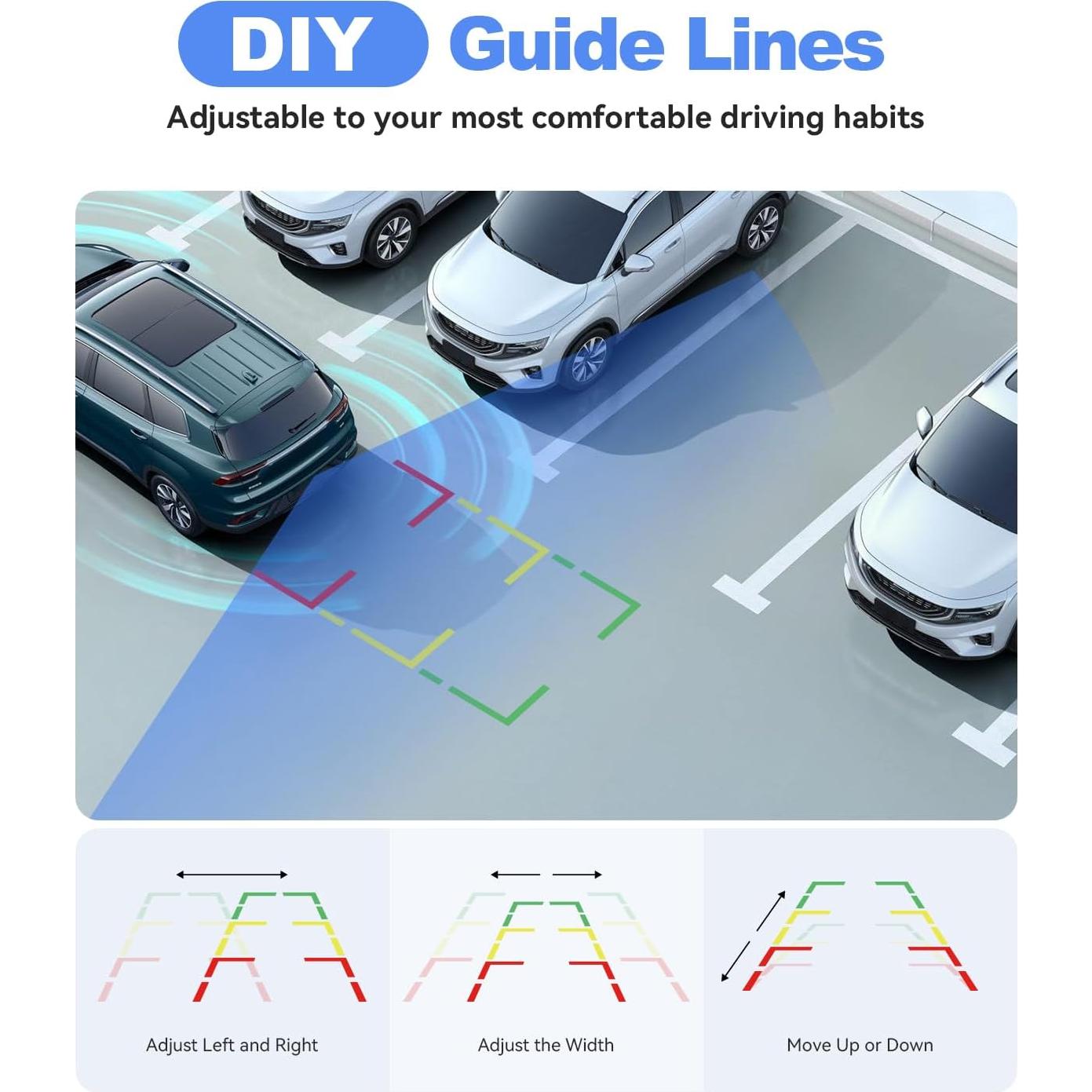 DIY Guide Lines

Adjustable to your most comfortable driving habits

Adjust Left and Right

Adjust the Width

Move Up or Down