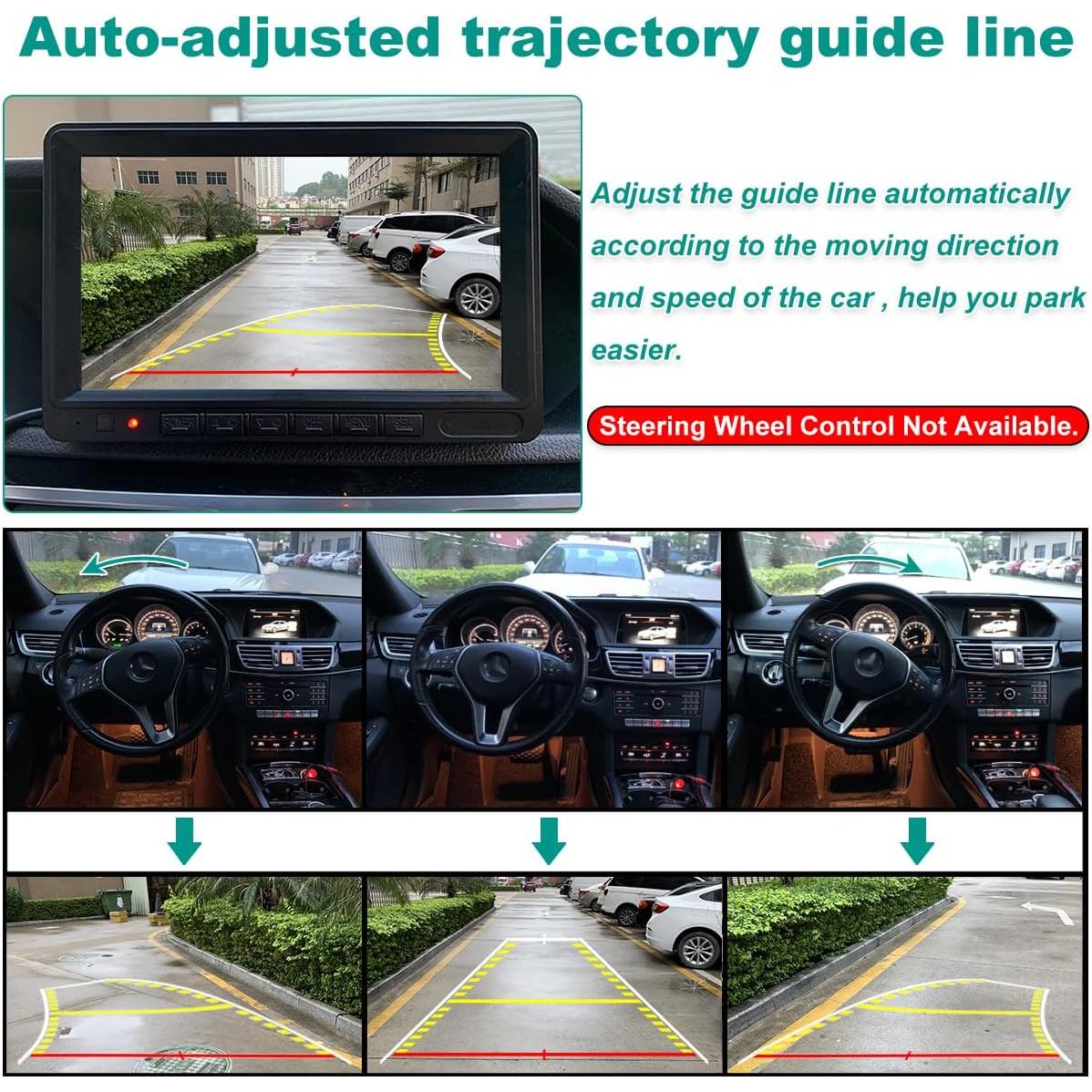 Auto-adjusted trajectory guide line

Adjust the guide line automatically according to the moving direction and speed of the car , help you park easier.

Steering Wheel Control Not Available.