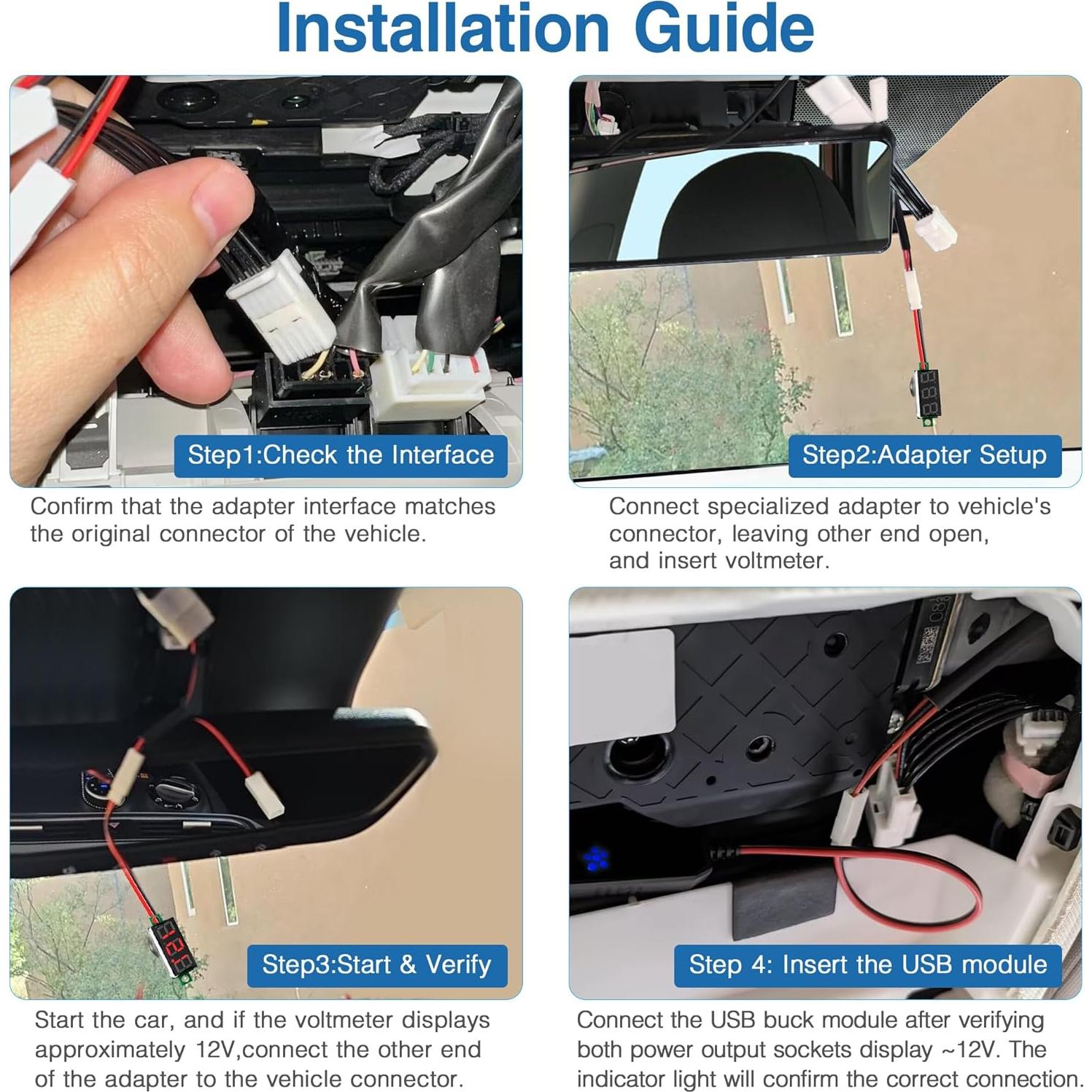 Installation Guide

Step1:Check the Interface

Confirm that the adapter interface matches the original connector of the vehicle.

Step2:Adapter Setup

Connect specialized adapter to vehicle's connector, leaving other end open, and insert voltmeter.

Step3:Start & Verify

Start the car, and if the voltmeter displays approximately 12V,connect the other end of the adapter to the vehicle connector.

Step 4: Insert the USB module

Connect the USB buck module after verifying both power output sockets display ~12V. The indicator light will confirm the correct connection.