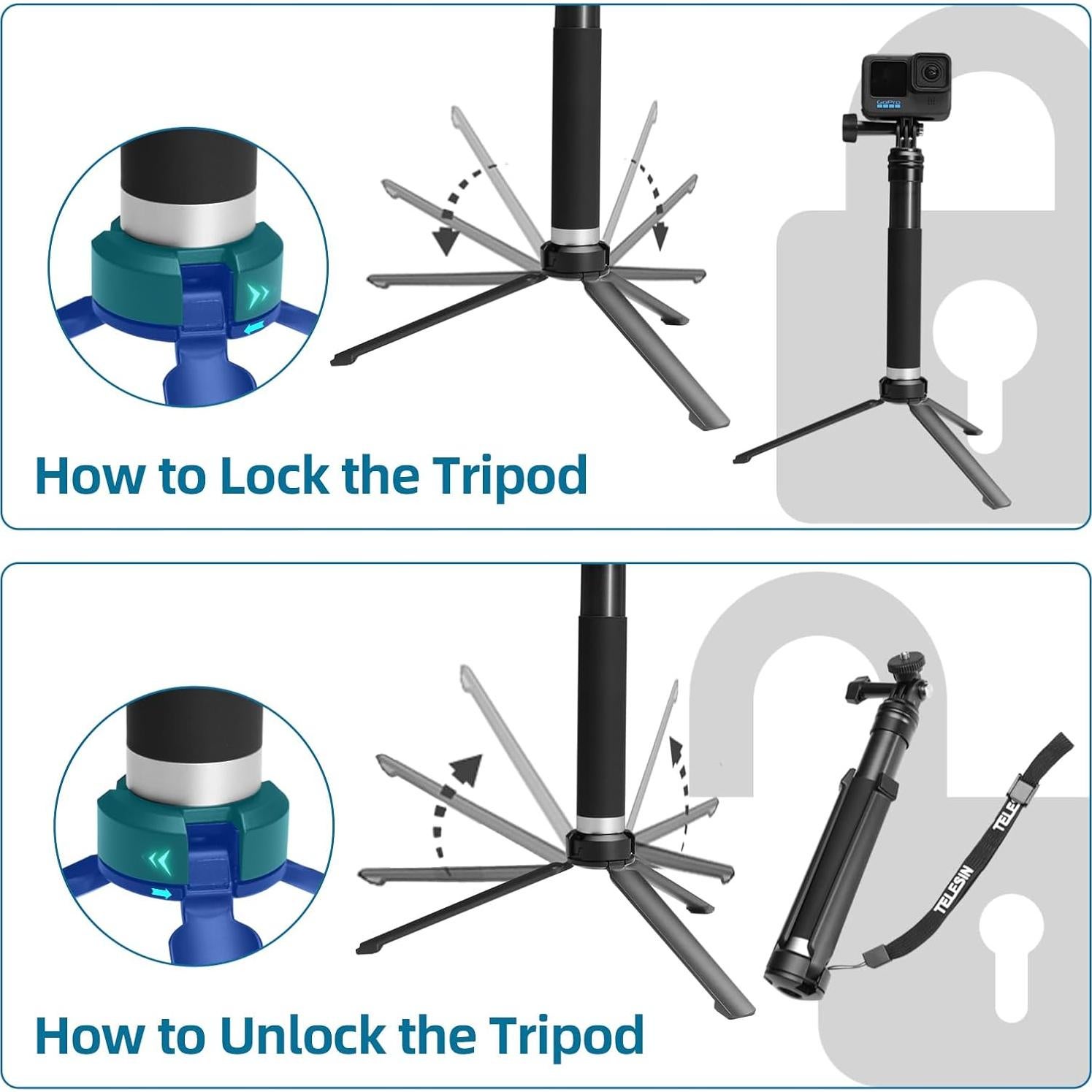 GoPro

How to Lock the Tripod

TELESIN

TELE

How to Unlock the Tripod