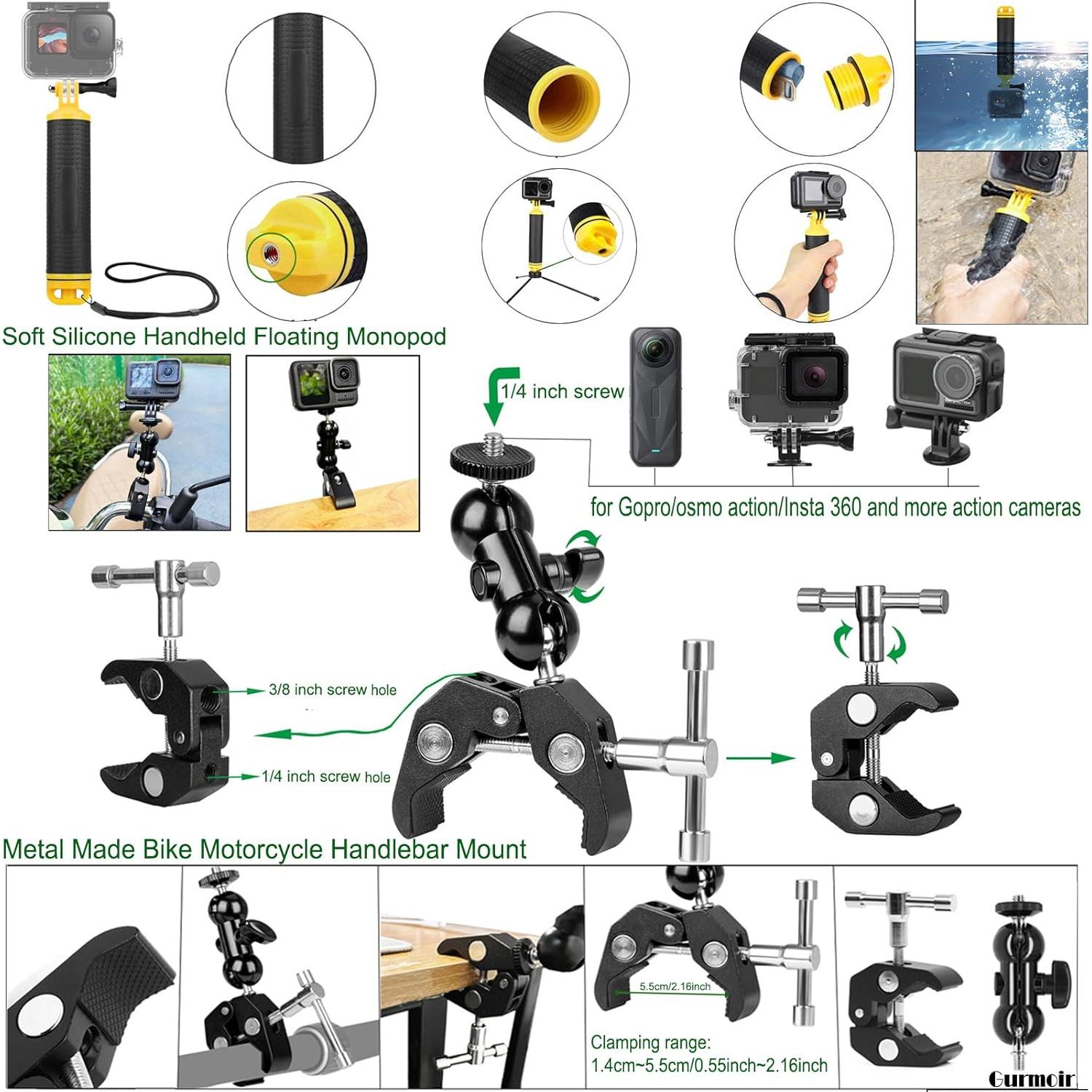 Soft Silicone Handheld Floating Monopod

1/4 inch screw

for Gopro/osmo action/Insta 360 and more action cameras

3/8 inch screw hole

1/4 inch screw hole

Metal Made Bike Motorcycle Handlebar Mount

5.5cm/2.16inch

Clamping range:
1.4cm~5.5cm/0.55inch~2.16inch

Gurmoir