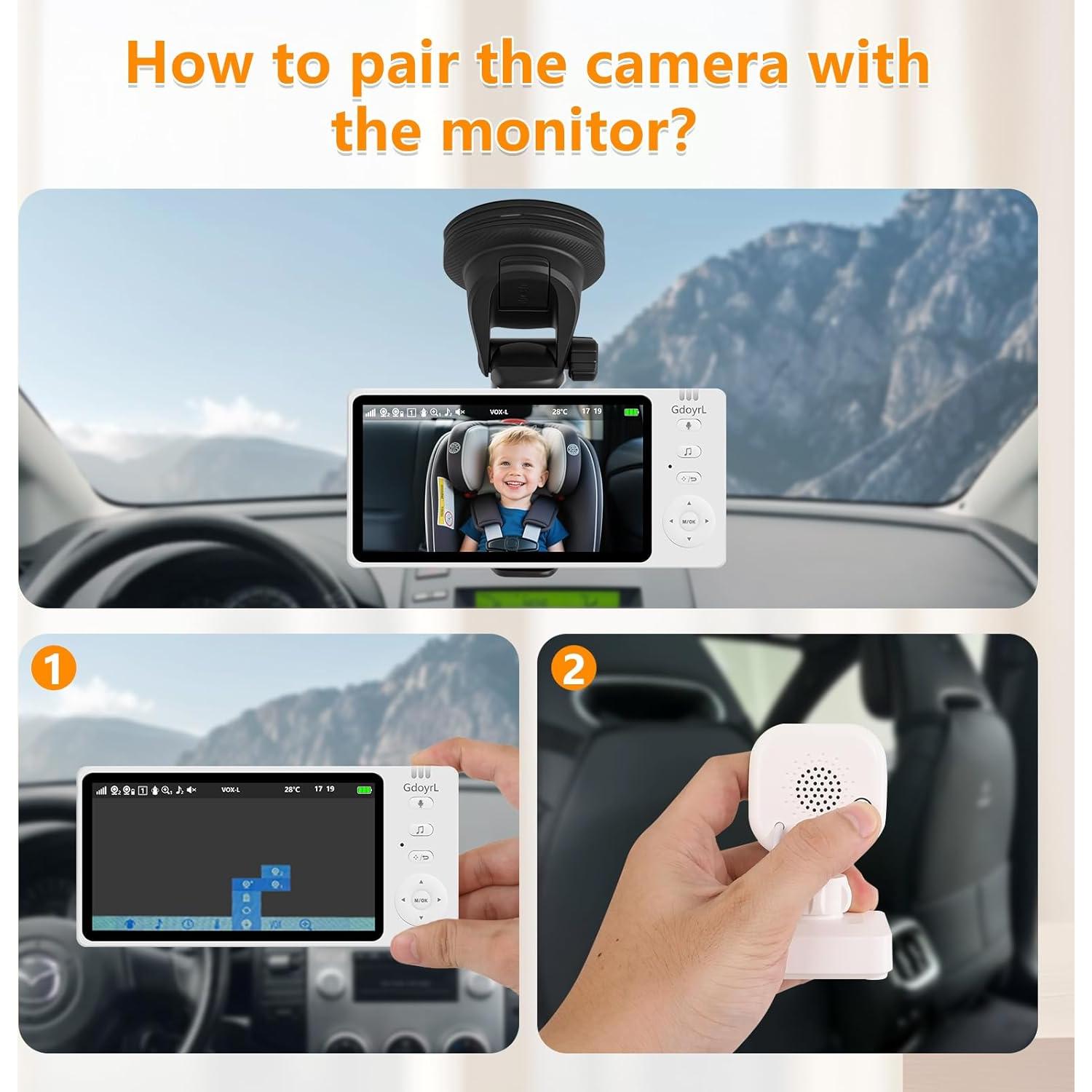 How to pair the camera with the monitor?

VOX-L 28°C 17 19

GdoyrL

M/OK

1

VOX-L 28°C 17 19

GdoyrL

M/OK

2