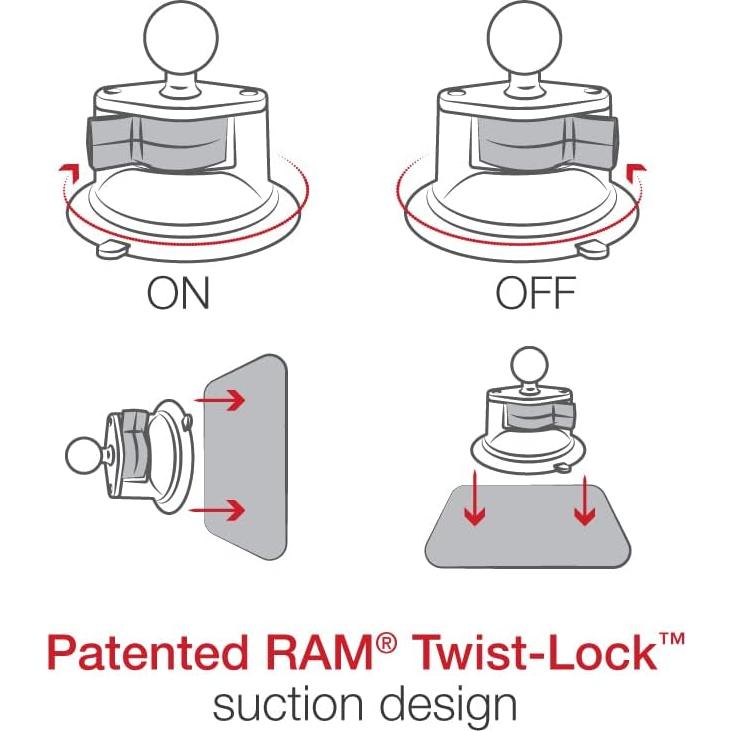 ON

OFF

Patented RAM® Twist-Lock™
suction design