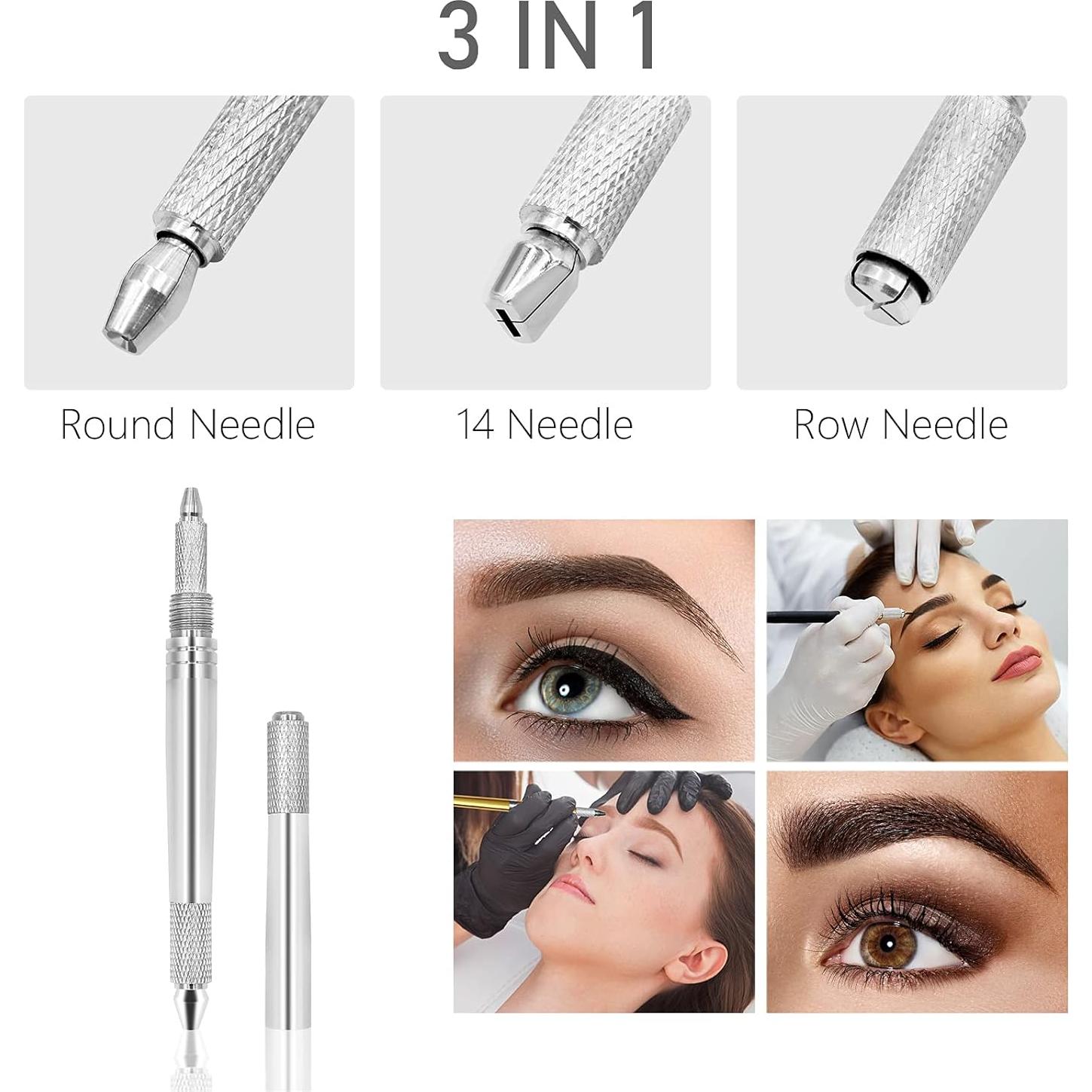 3 IN 1

Round Needle

14 Needle

Row Needle