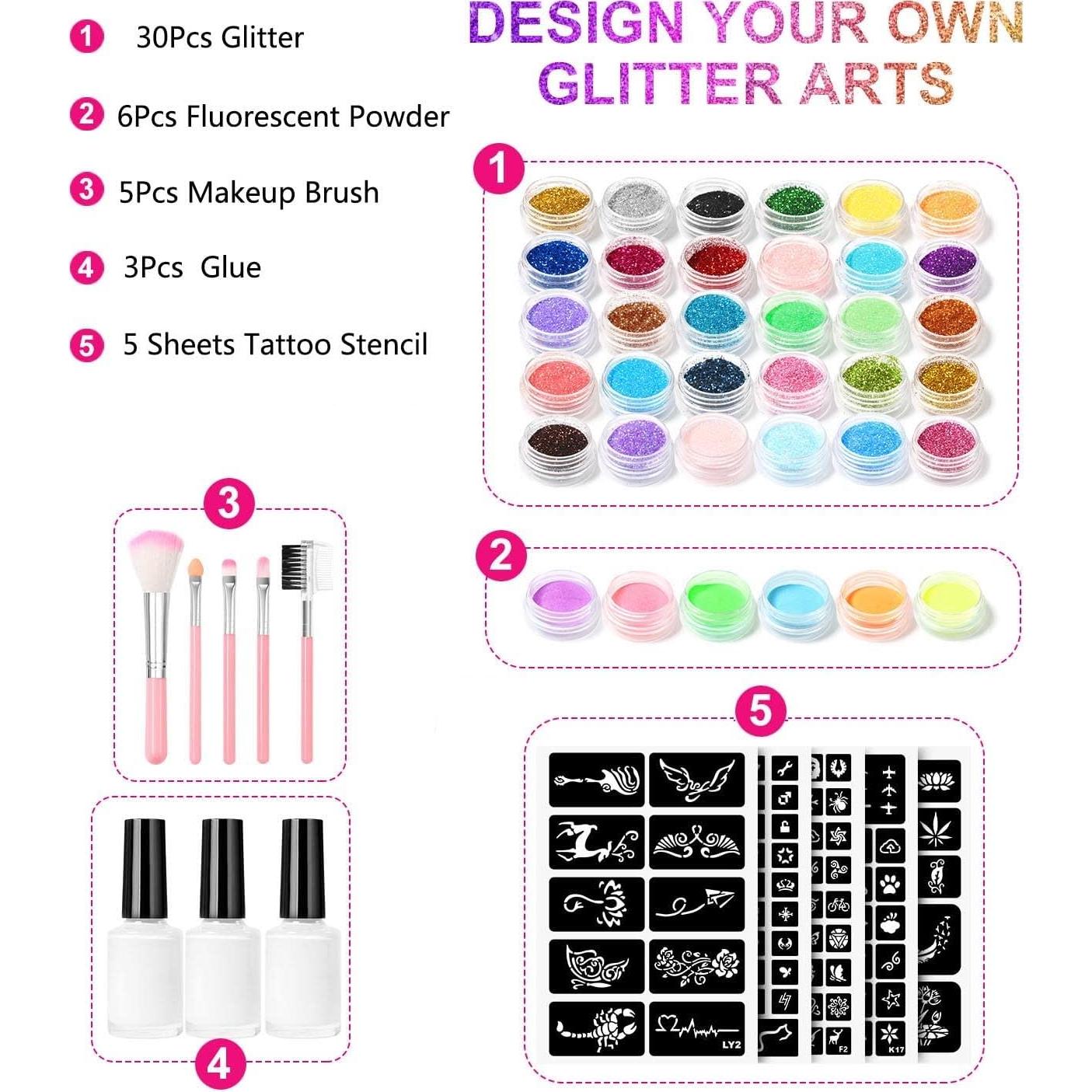 1 30Pcs Glitter

2 6Pcs Fluorescent Powder

3 5Pcs Makeup Brush

4 3Pcs Glue

5 5 Sheets Tattoo Stencil

DESIGN YOUR OWN GLITTER ARTS

1

2

3

4

5

LY2

F2

K17