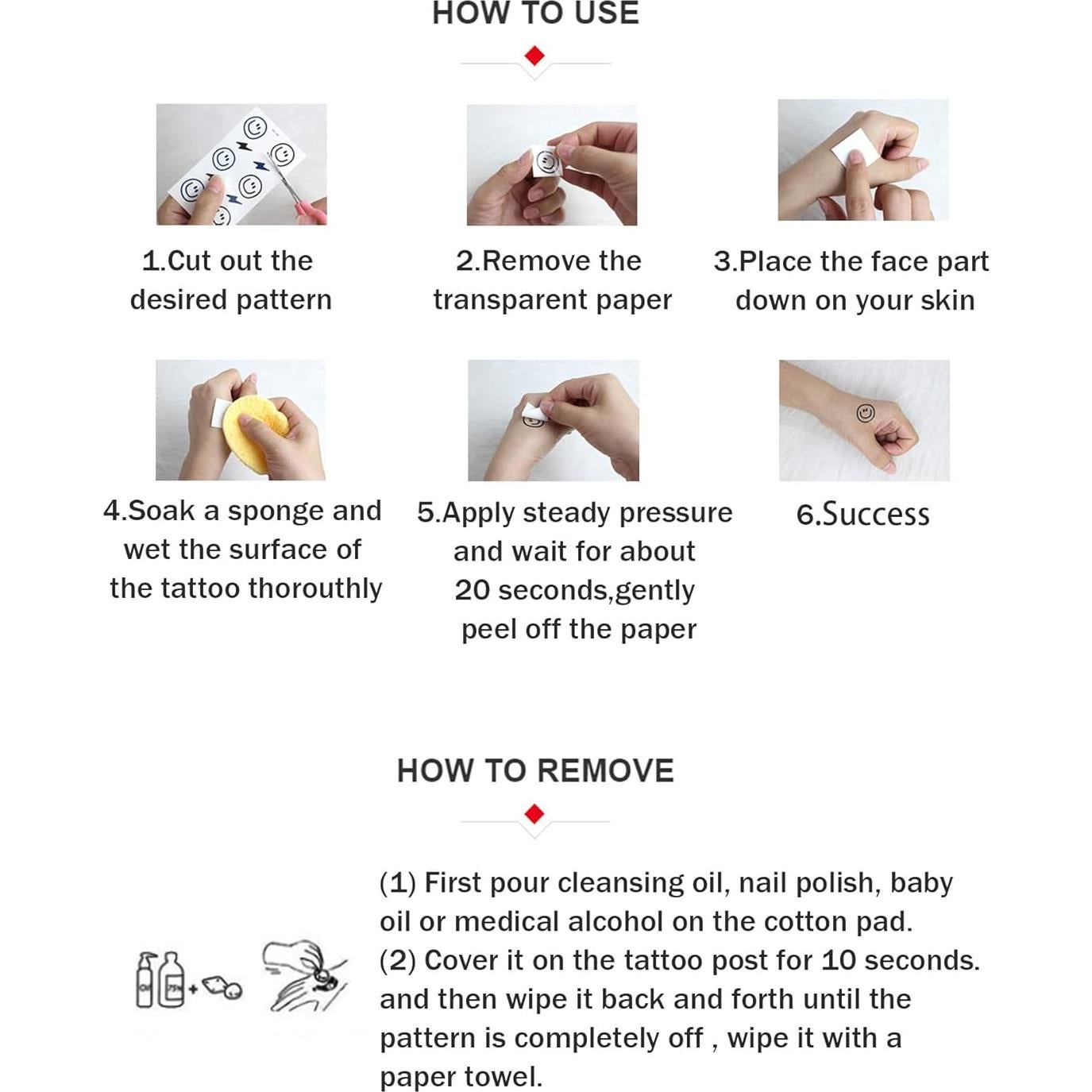 HOW TO USE

1.Cut out the desired pattern

2.Remove the transparent paper

3.Place the face part down on your skin

4.Soak a sponge and wet the surface of the tattoo thorouthly

5.Apply steady pressure and wait for about 20 seconds,gently peel off the paper

6.Success

HOW TO REMOVE

Oil 75%

(1) First pour cleansing oil, nail polish, baby oil or medical alcohol on the cotton pad.
(2) Cover it on the tattoo post for 10 seconds. and then wipe it back and forth until the pattern is completely off , wipe it with a paper towel.