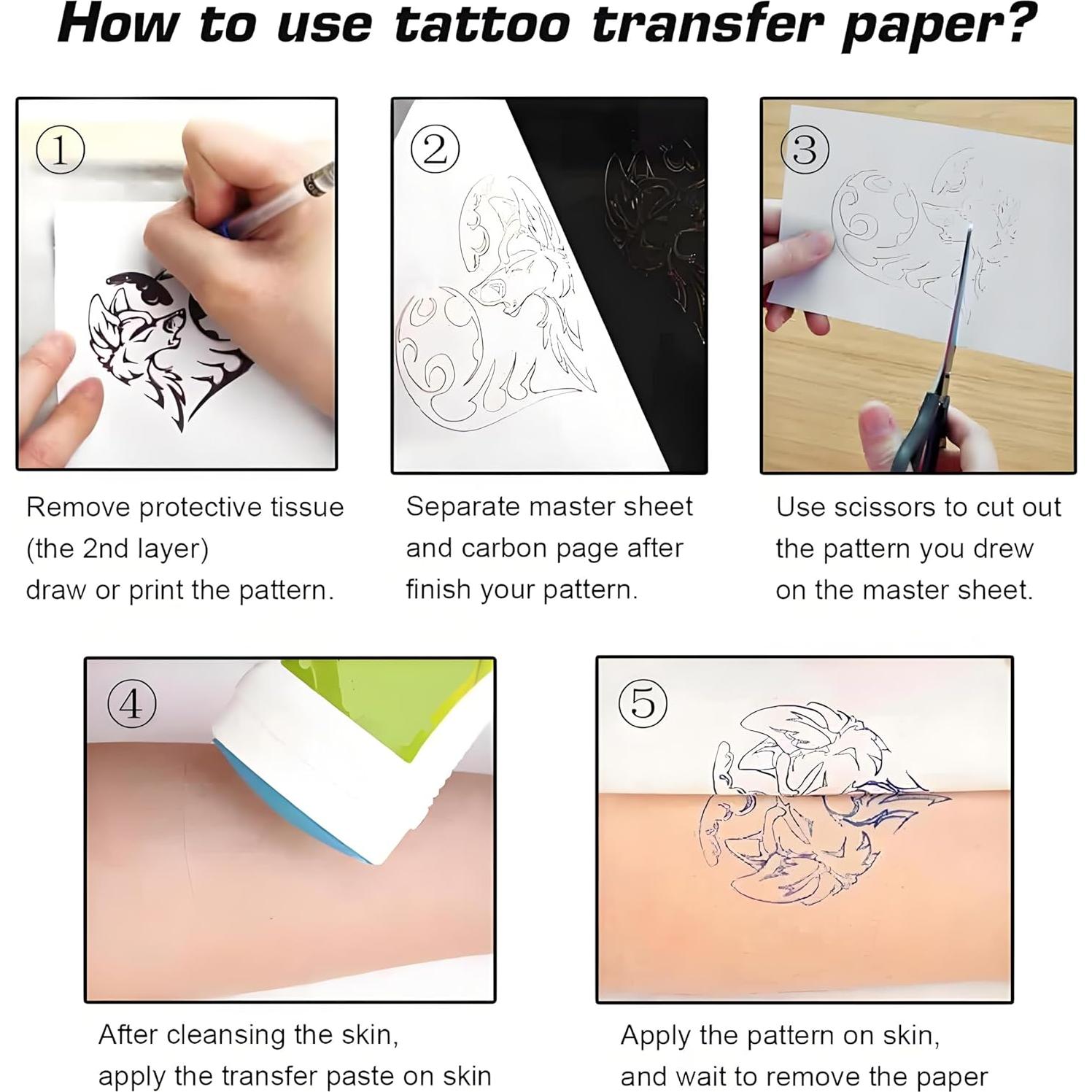 How to use tattoo transfer paper?

①

Remove protective tissue (the 2nd layer) draw or print the pattern.

②

Separate master sheet and carbon page after finish your pattern.

③

Use scissors to cut out the pattern you drew on the master sheet.

④

After cleansing the skin, apply the transfer paste on skin

⑤

Apply the pattern on skin, and wait to remove the paper