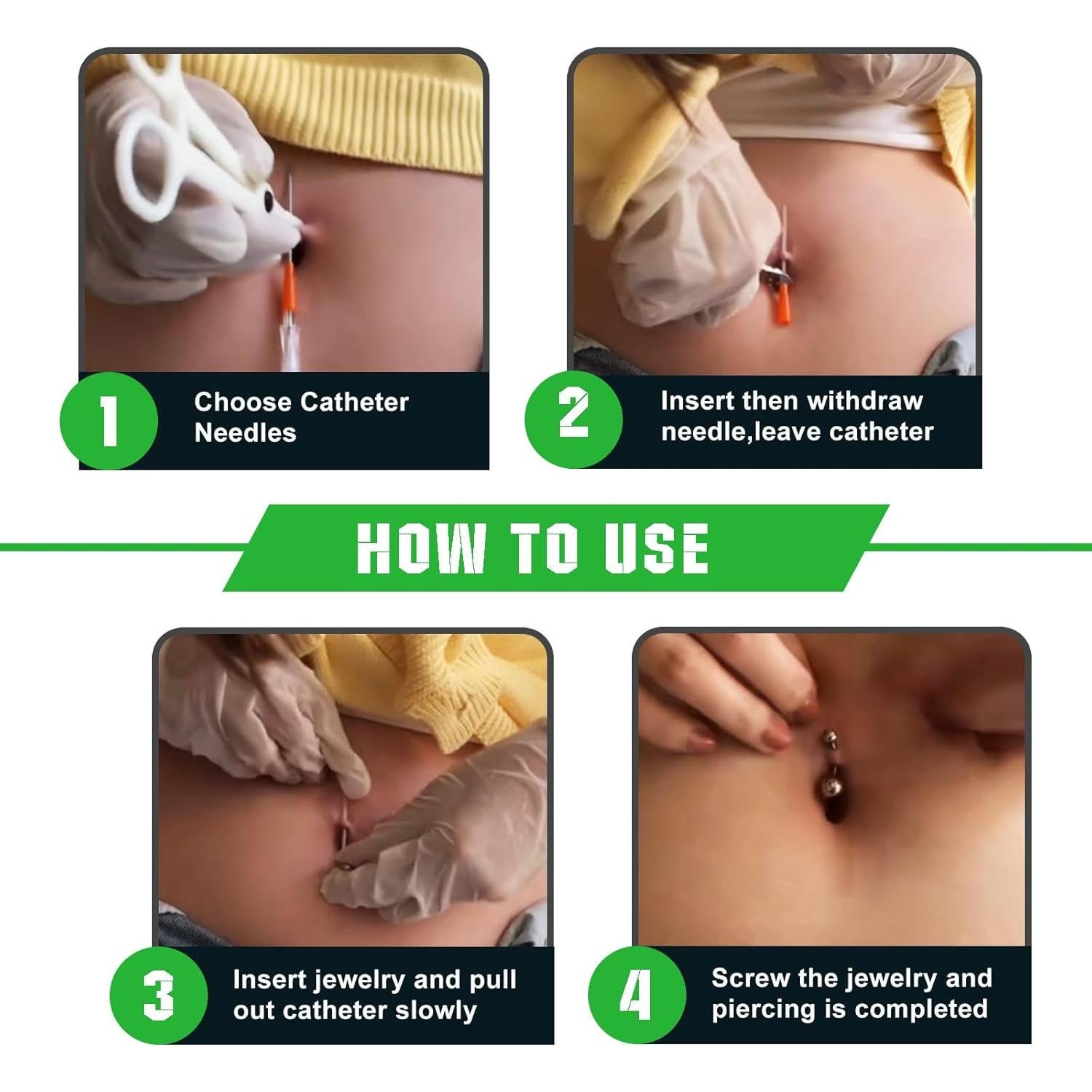 1 Choose Catheter Needles

2 Insert then withdraw needle,leave catheter

HOW TO USE

3 Insert jewelry and pull out catheter slowly

4 Screw the jewelry and piercing is completed