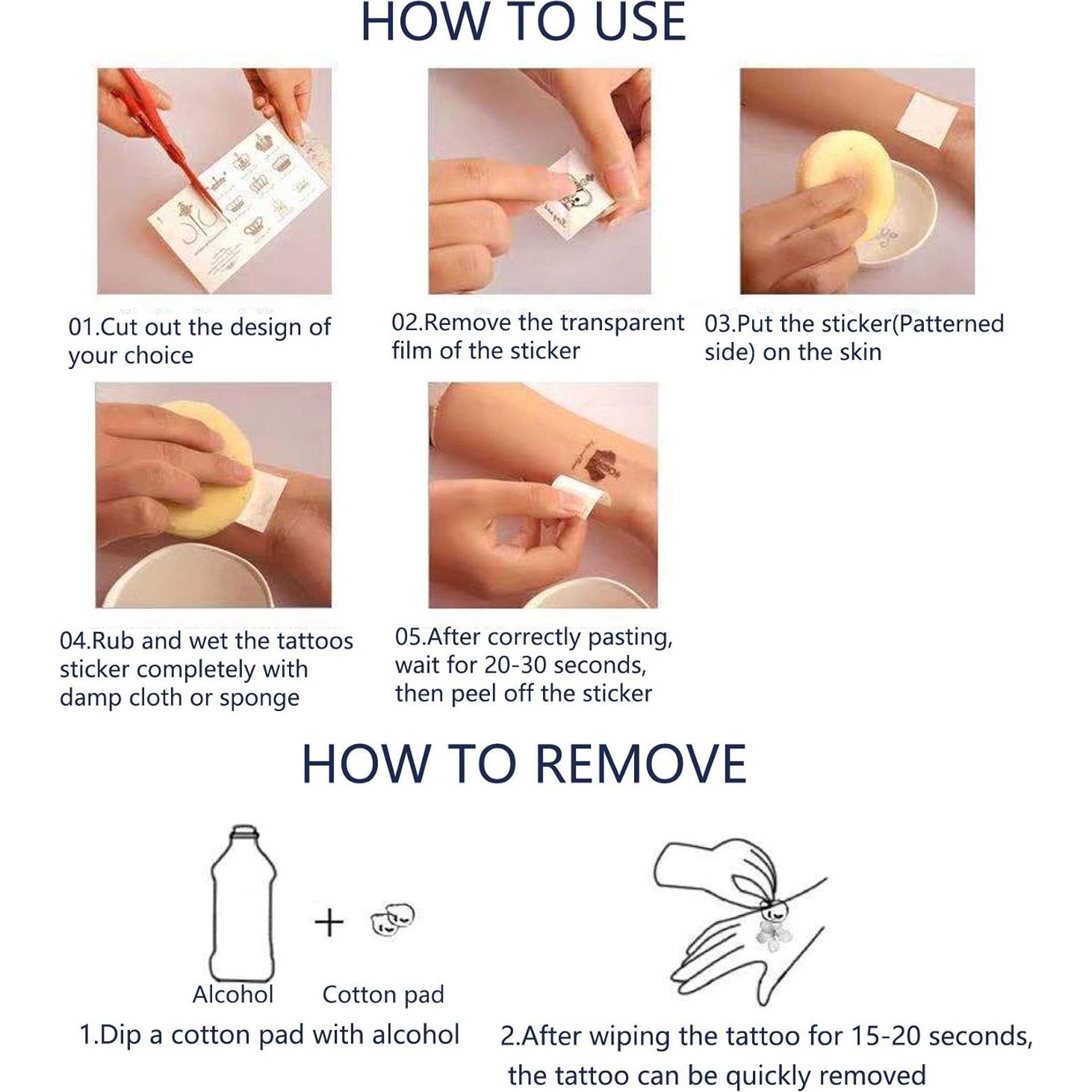 HOW TO USE

01.Cut out the design of your choice

02.Remove the transparent film of the sticker

03.Put the sticker(Patterned side) on the skin

04.Rub and wet the tattoos sticker completely with damp cloth or sponge

05.After correctly pasting, wait for 20-30 seconds, then peel off the sticker

HOW TO REMOVE

+

Alcohol

Cotton pad

1.Dip a cotton pad with alcohol

2.After wiping the tattoo for 15-20 seconds, the tattoo can be quickly removed