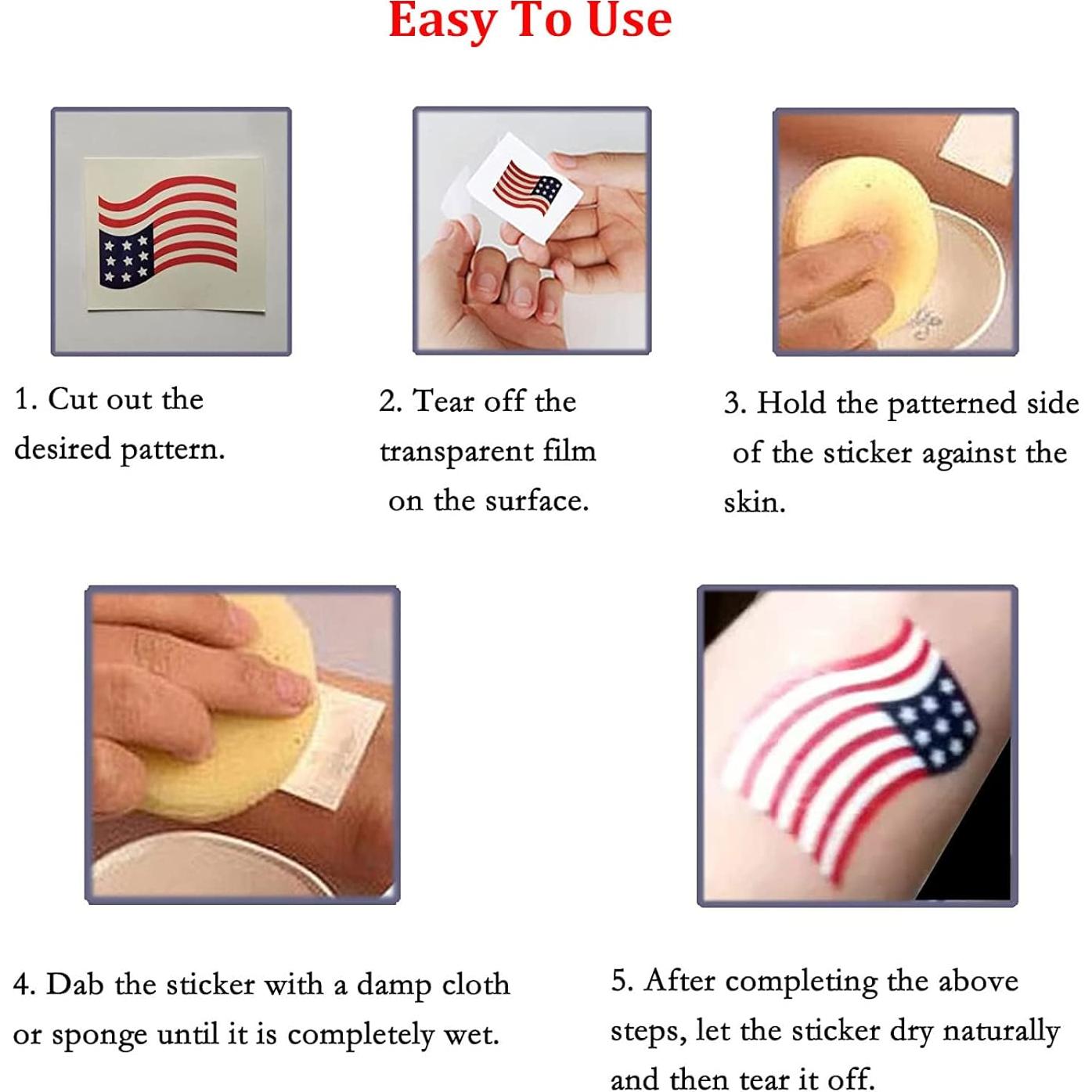 Easy To Use

1. Cut out the desired pattern.

2. Tear off the transparent film on the surface.

3. Hold the patterned side of the sticker against the skin.

4. Dab the sticker with a damp cloth or sponge until it is completely wet.

5. After completing the above steps, let the sticker dry naturally and then tear it off.