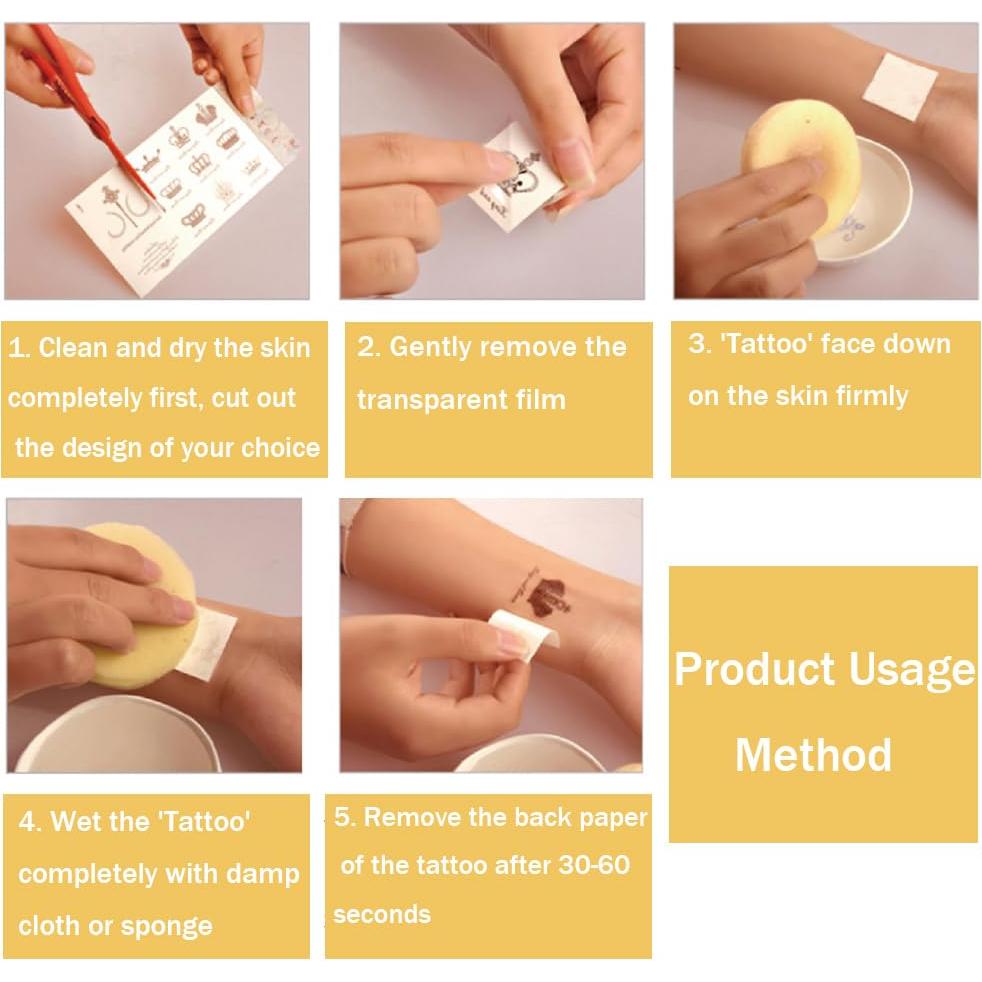 1. Clean and dry the skin completely first, cut out the design of your choice

2. Gently remove the transparent film

3. 'Tattoo' face down on the skin firmly

4. Wet the 'Tattoo' completely with damp cloth or sponge

5. Remove the back paper of the tattoo after 30-60 seconds

Product Usage Method