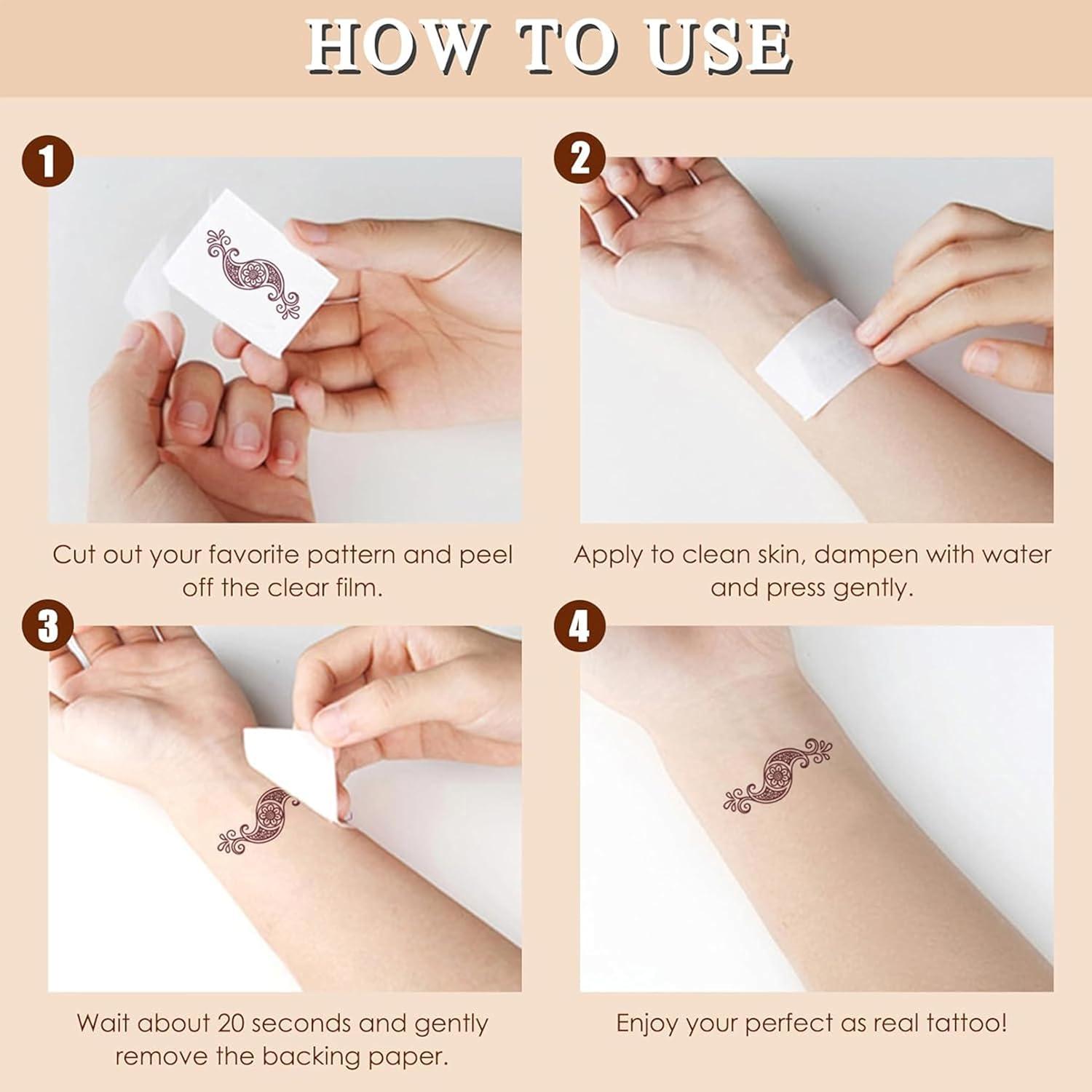 HOW TO USE

1

Cut out your favorite pattern and peel off the clear film.

2

Apply to clean skin, dampen with water and press gently.

3

Wait about 20 seconds and gently remove the backing paper.

4

Enjoy your perfect as real tattoo!