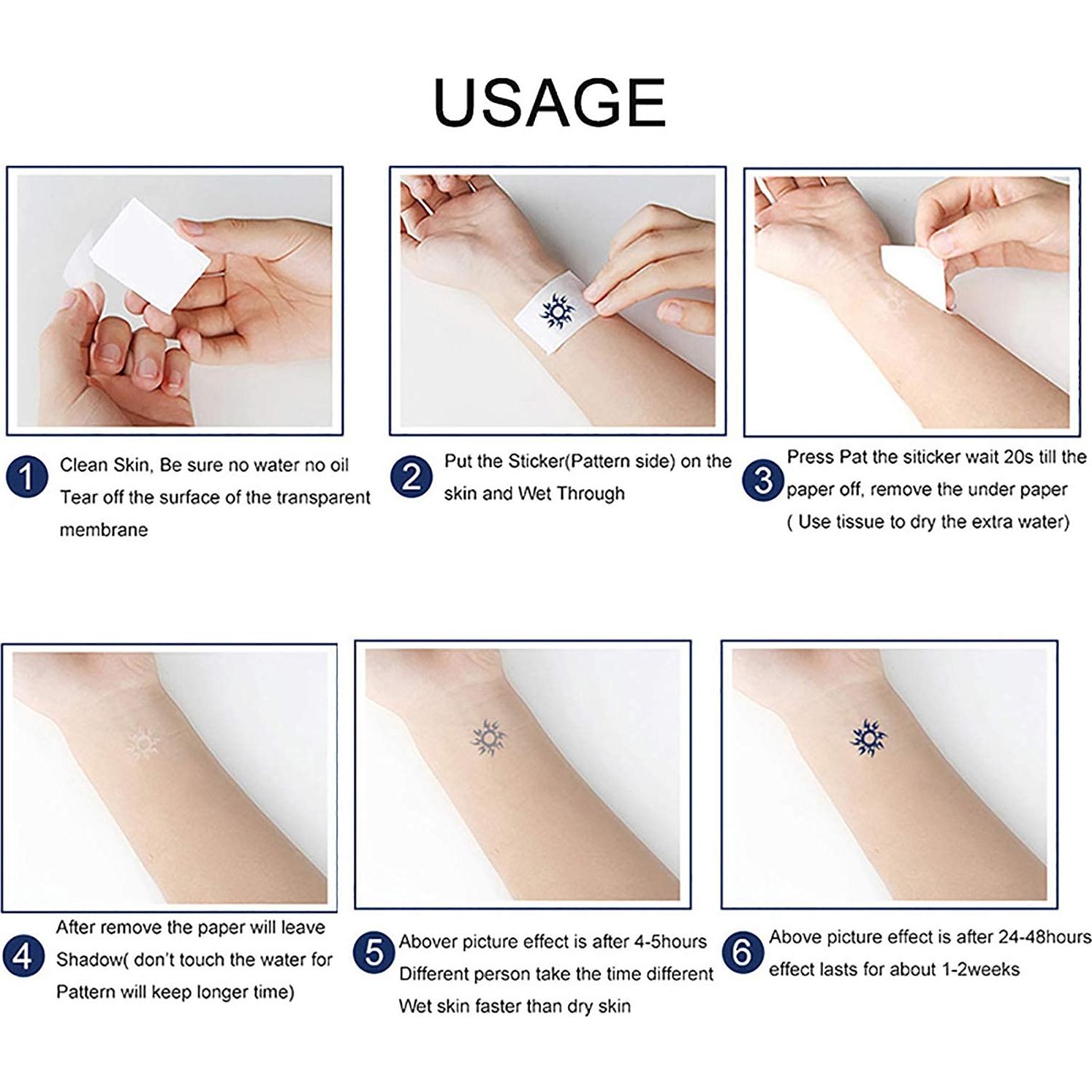 USAGE

1 Clean Skin, Be sure no water no oil Tear off the surface of the transparent membrane

2 Put the Sticker(Pattern side) on the skin and Wet Through

3 Press Pat the siticker wait 20s till the paper off, remove the under paper ( Use tissue to dry the extra water)

4 After remove the paper will leave Shadow( don't touch the water for Pattern will keep longer time)

5 Abover picture effect is after 4-5hours Different person take the time different Wet skin faster than dry skin

6 Above picture effect is after 24-48hours effect lasts for about 1-2weeks