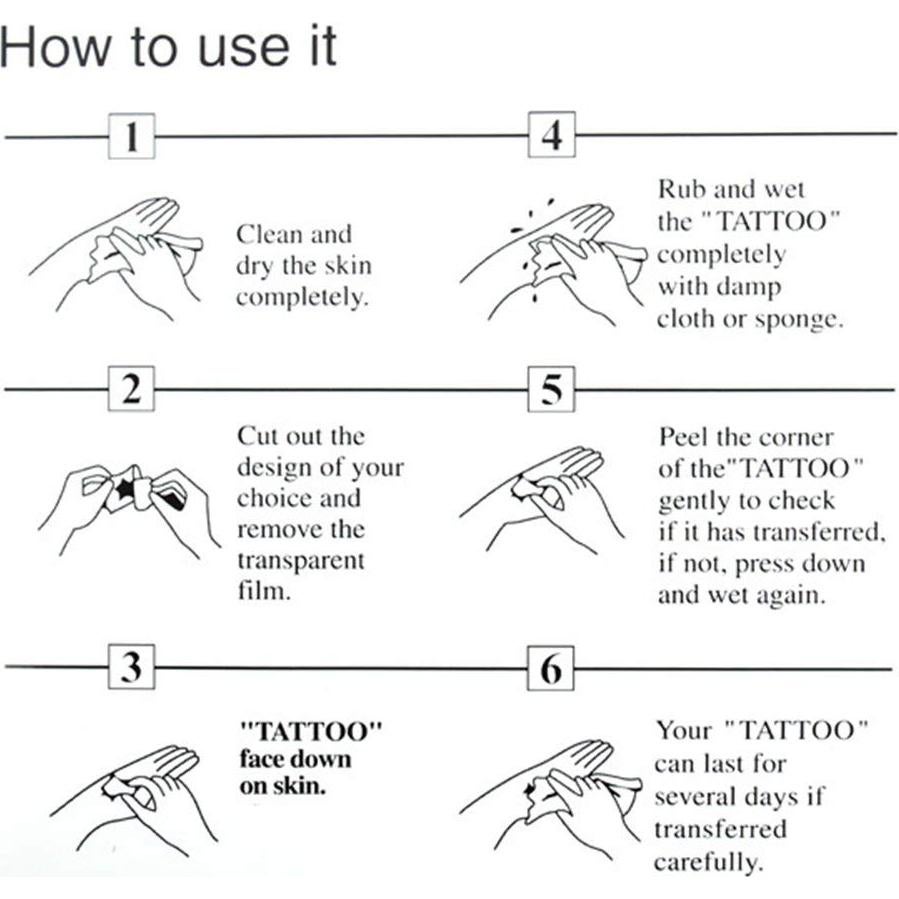 How to use it

1

Clean and dry the skin completely.

2

Cut out the design of your choice and remove the transparent film.

3

"TATTOO" face down on skin.

4

Rub and wet the "TATTOO" completely with damp cloth or sponge.

5

Peel the corner of the"TATTOO" gently to check if it has transferred, if not, press down and wet again.

6

Your "TATTOO" can last for several days if transferred carefully.