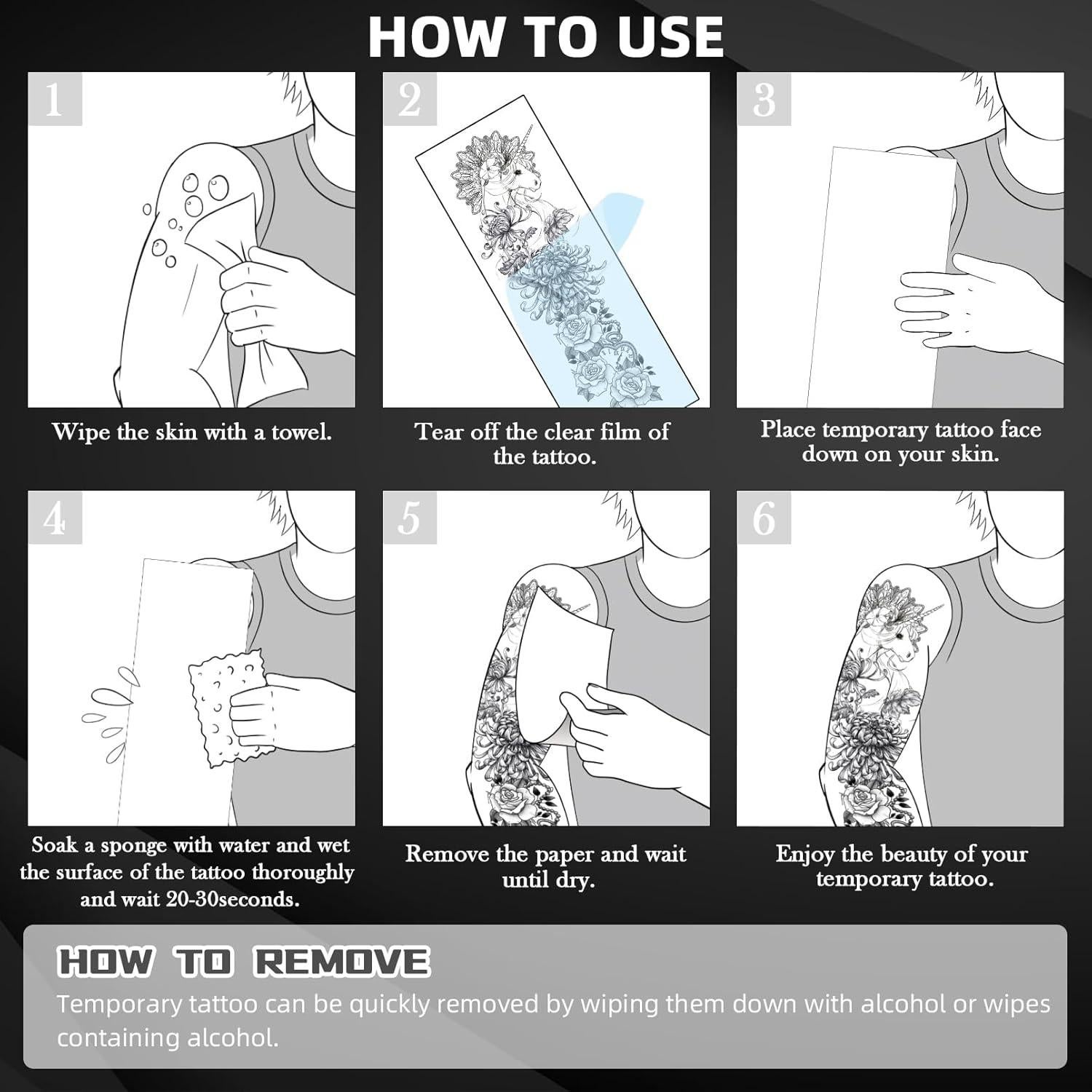 HOW TO USE

1

Wipe the skin with a towel.

2

Tear off the clear film of the tattoo.

3

Place temporary tattoo face down on your skin.

4

Soak a sponge with water and wet the surface of the tattoo thoroughly and wait 20-30seconds.

5

Remove the paper and wait until dry.

6

Enjoy the beauty of your temporary tattoo.

HOW TO REMOVE

Temporary tattoo can be quickly removed by wiping them down with alcohol or wipes containing alcohol.