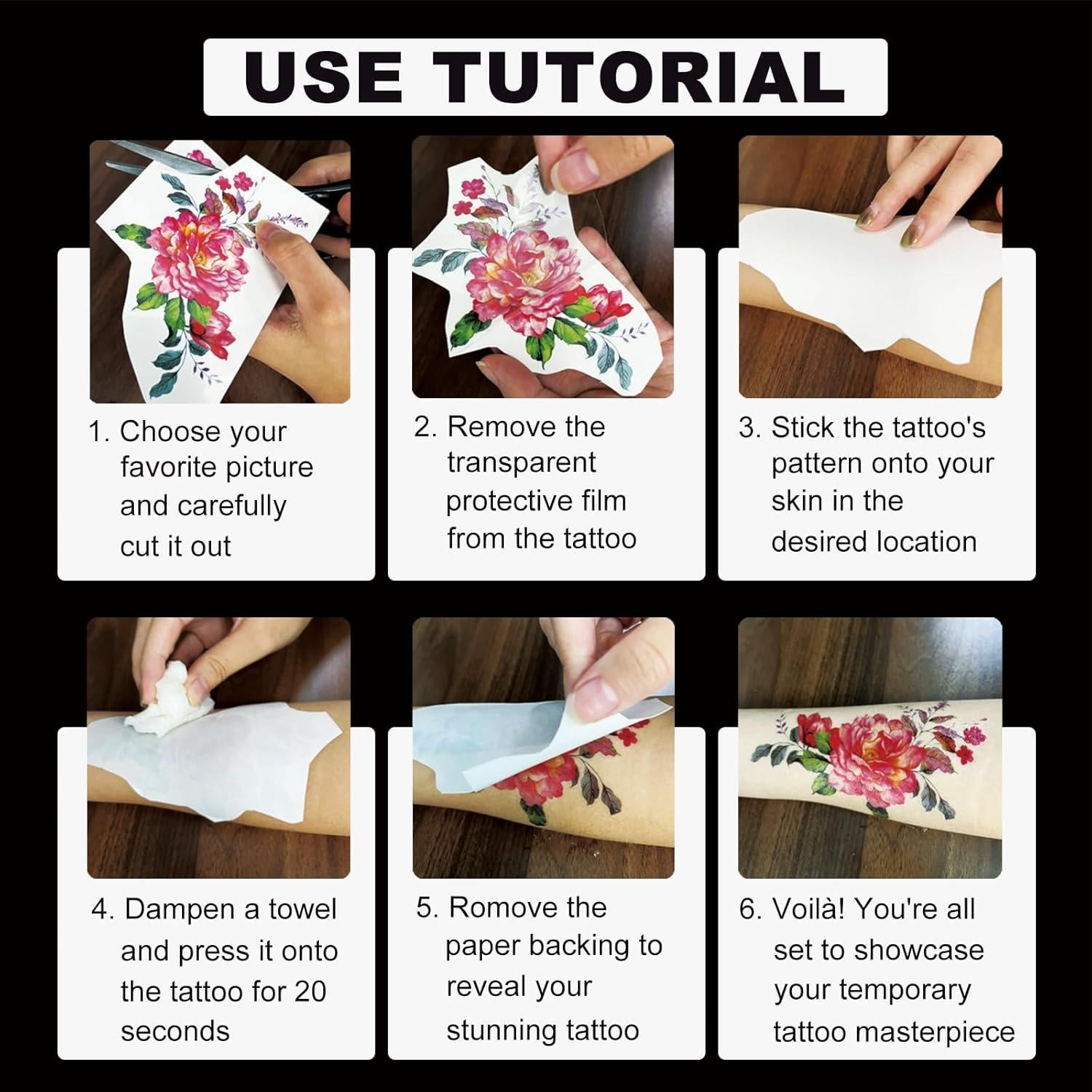 USE TUTORIAL

1. Choose your favorite picture and carefully cut it out

2. Remove the transparent protective film from the tattoo

3. Stick the tattoo's pattern onto your skin in the desired location

4. Dampen a towel and press it onto the tattoo for 20 seconds

5. Romove the paper backing to reveal your stunning tattoo

6. Voilà! You're all set to showcase your temporary tattoo masterpiece