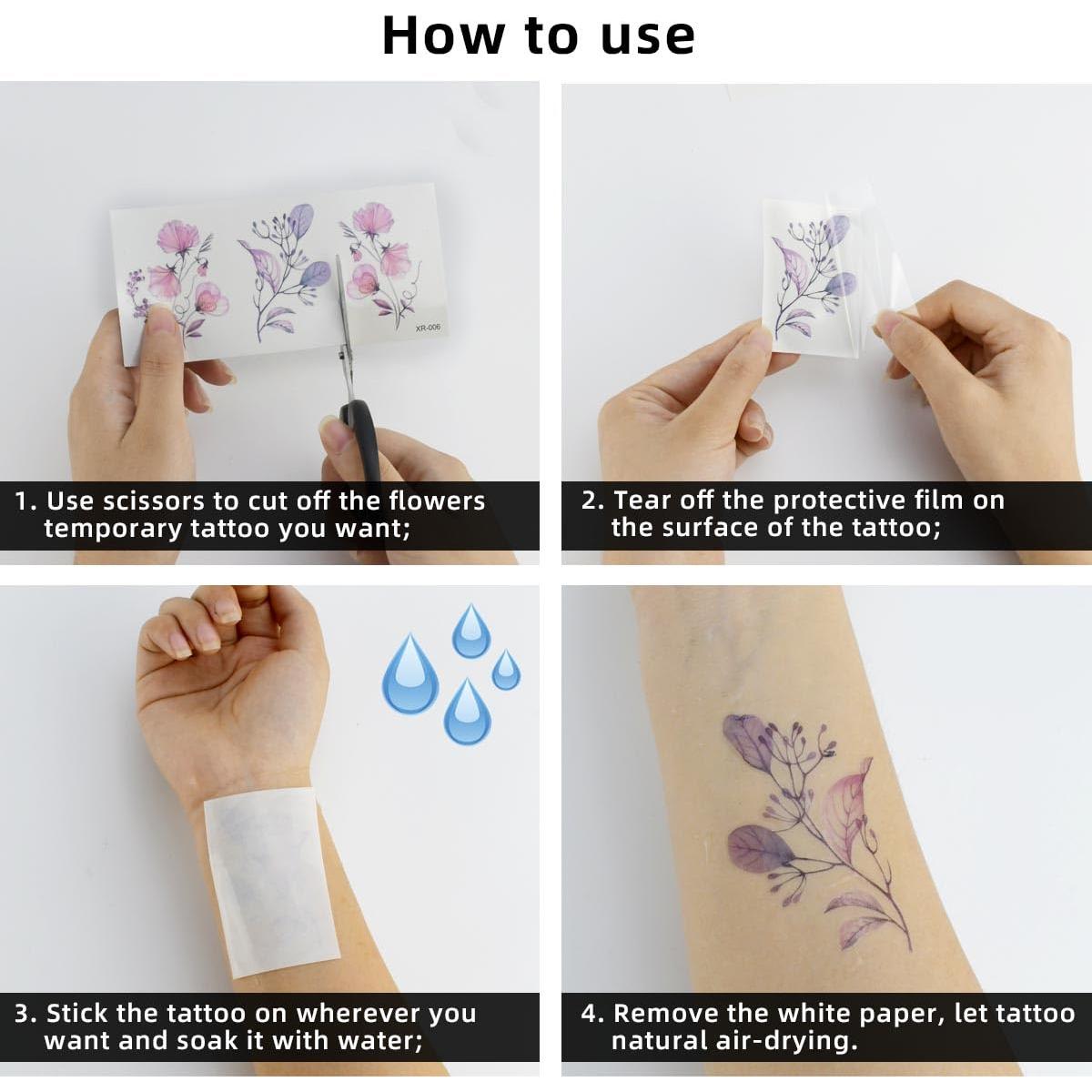 How to use

XR-006

1. Use scissors to cut off the flowers temporary tattoo you want;

2. Tear off the protective film on the surface of the tattoo;

3. Stick the tattoo on wherever you want and soak it with water;

4. Remove the white paper, let tattoo natural air-drying.