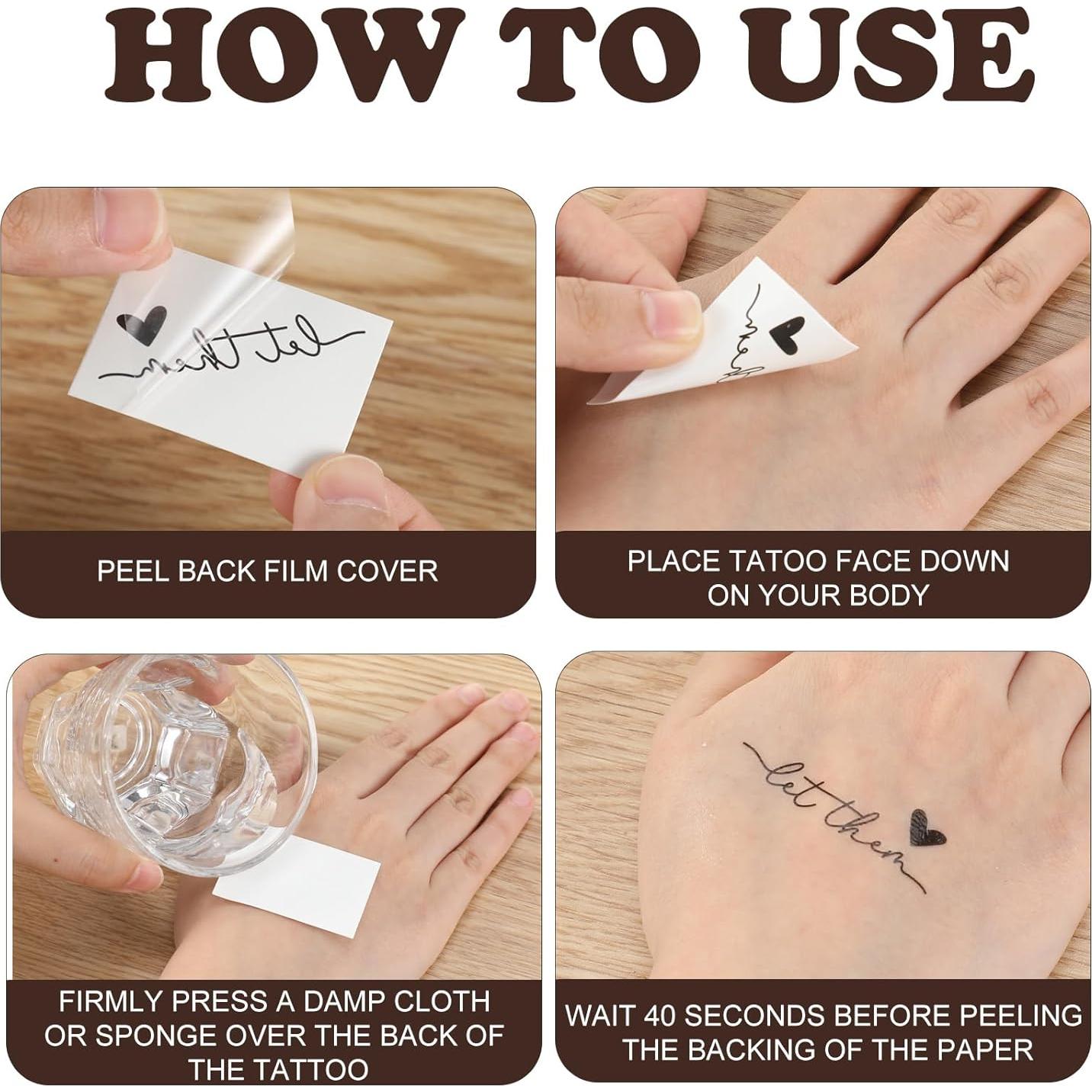 HOW TO USE

let them

PEEL BACK FILM COVER

PLACE TATOO FACE DOWN ON YOUR BODY

FIRMLY PRESS A DAMP CLOTH OR SPONGE OVER THE BACK OF THE TATTOO

let them

WAIT 40 SECONDS BEFORE PEELING THE BACKING OF THE PAPER