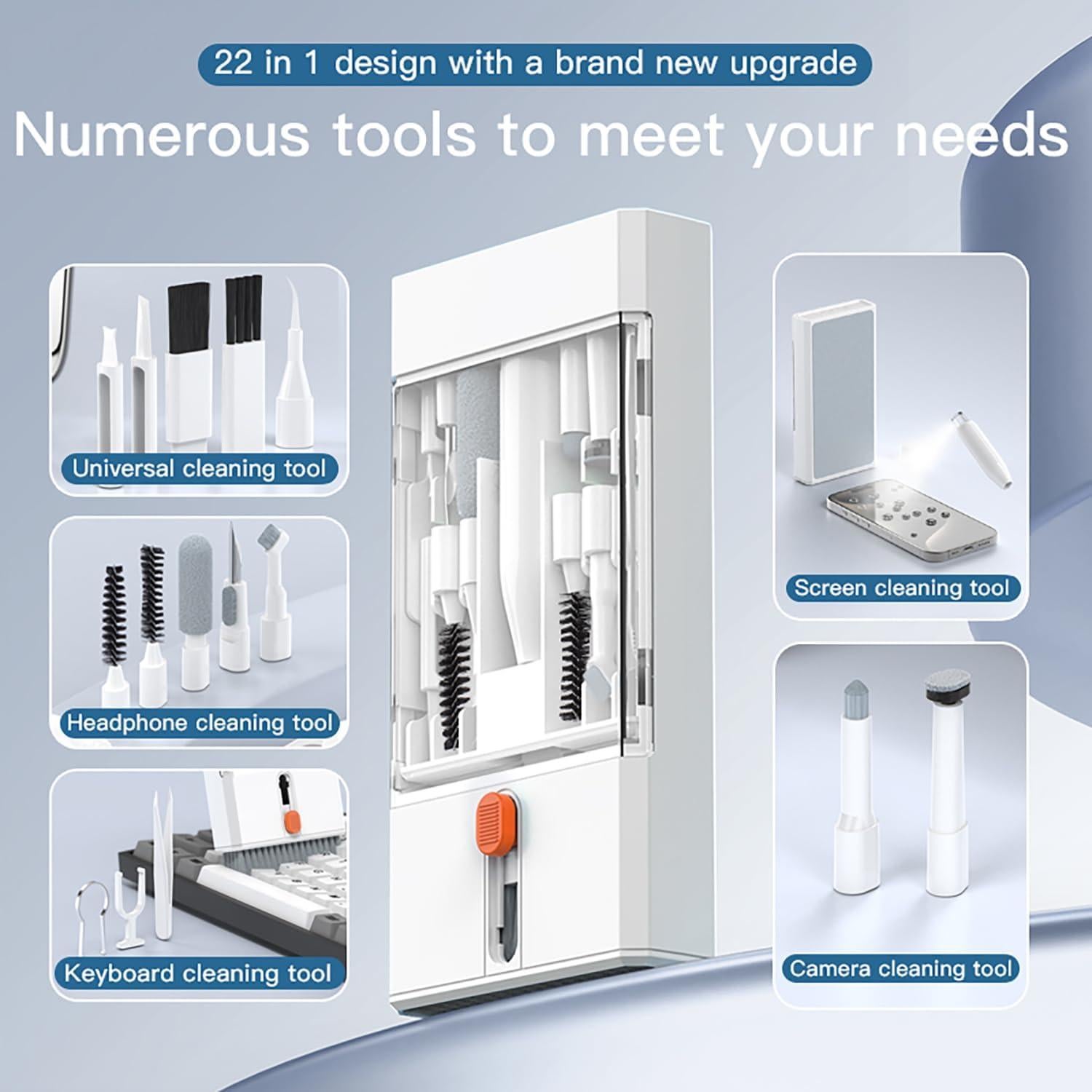 22 in 1 design with a brand new upgrade

Numerous tools to meet your needs

Universal cleaning tool

Headphone cleaning tool

Keyboard cleaning tool

Screen cleaning tool

Camera cleaning tool