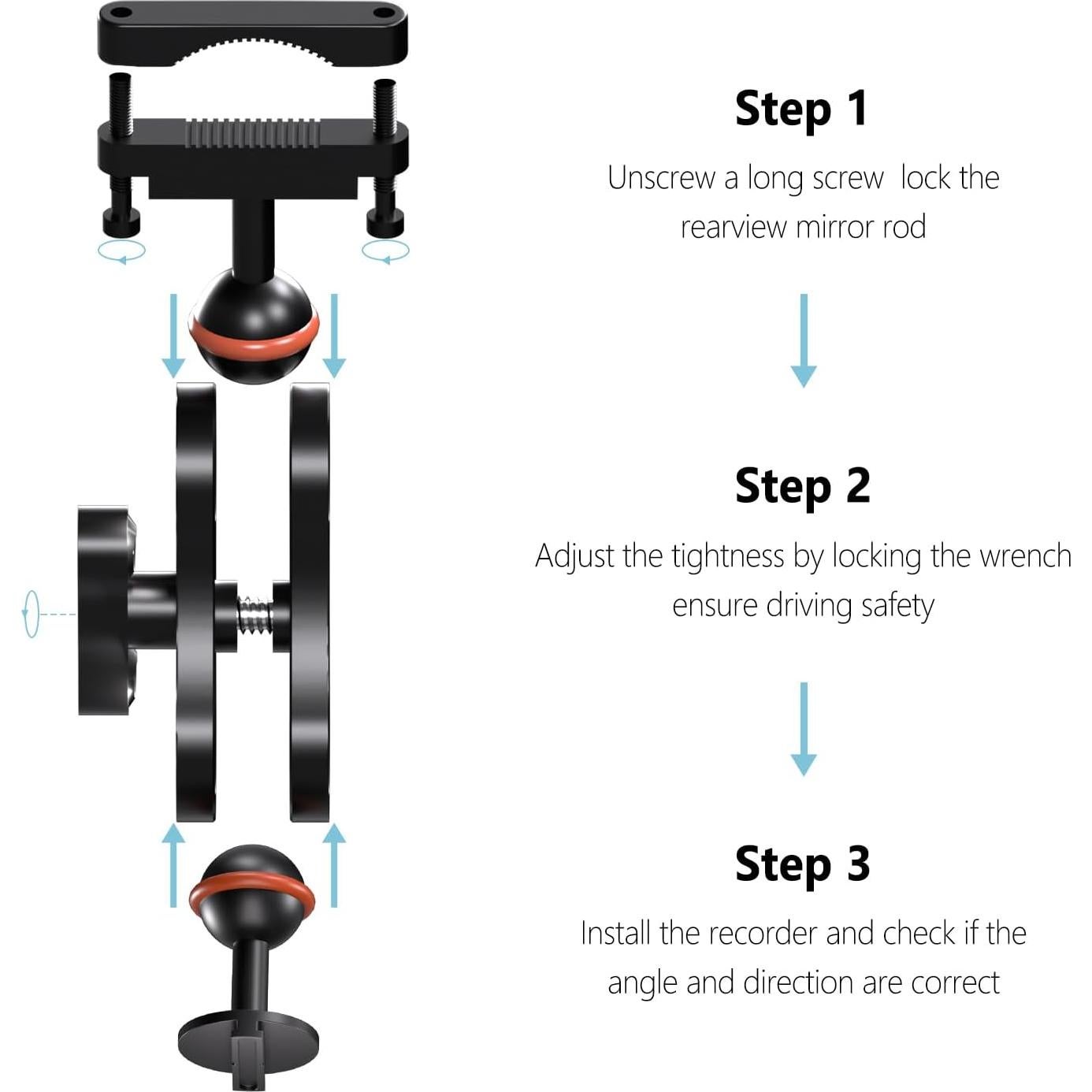 Step 1

Unscrew a long screw  lock the rearview mirror rod

Step 2

Adjust the tightness by locking the wrench ensure driving safety

Step 3

Install the recorder and check if the angle and direction are correct