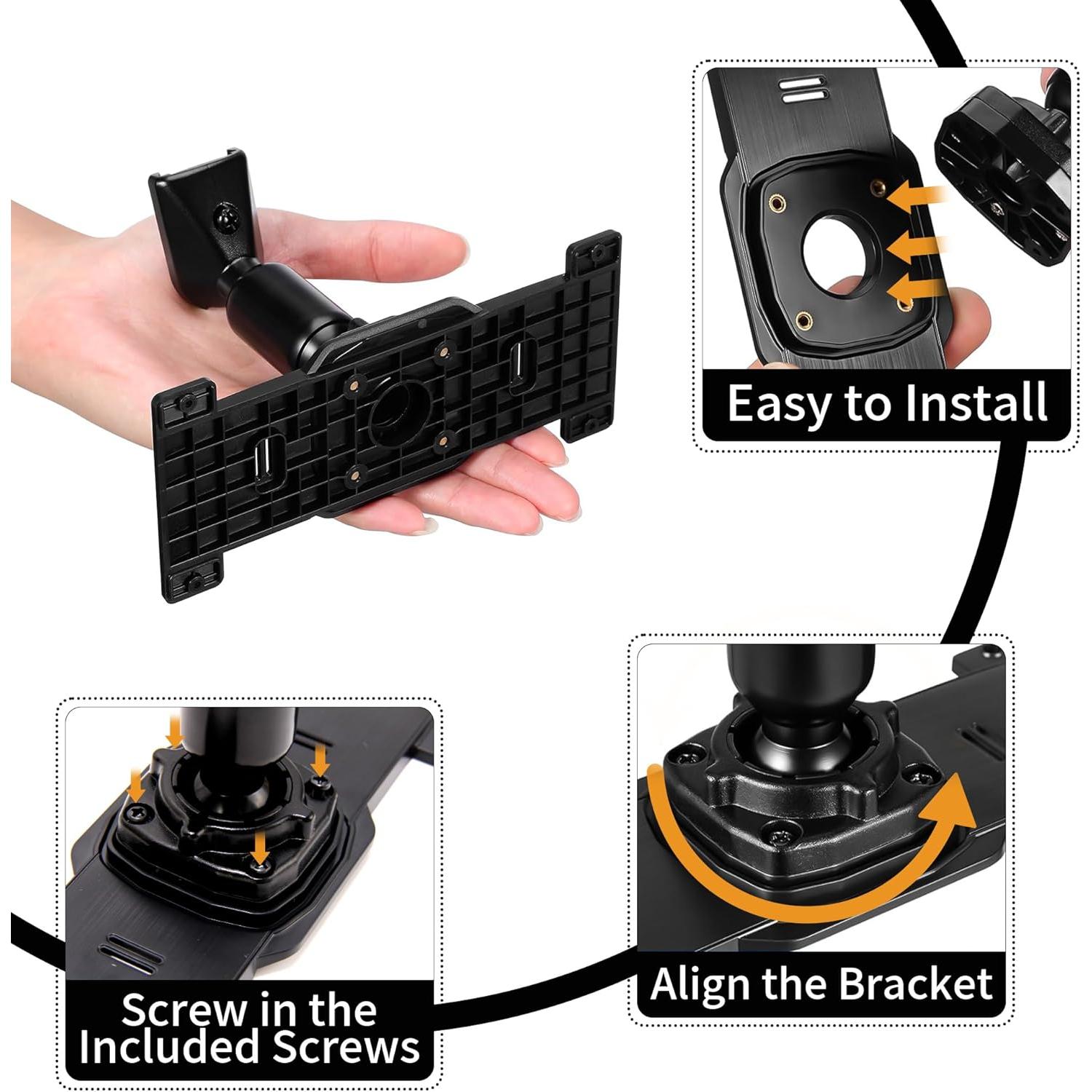 Easy to Install

Align the Bracket

Screw in the Included Screws