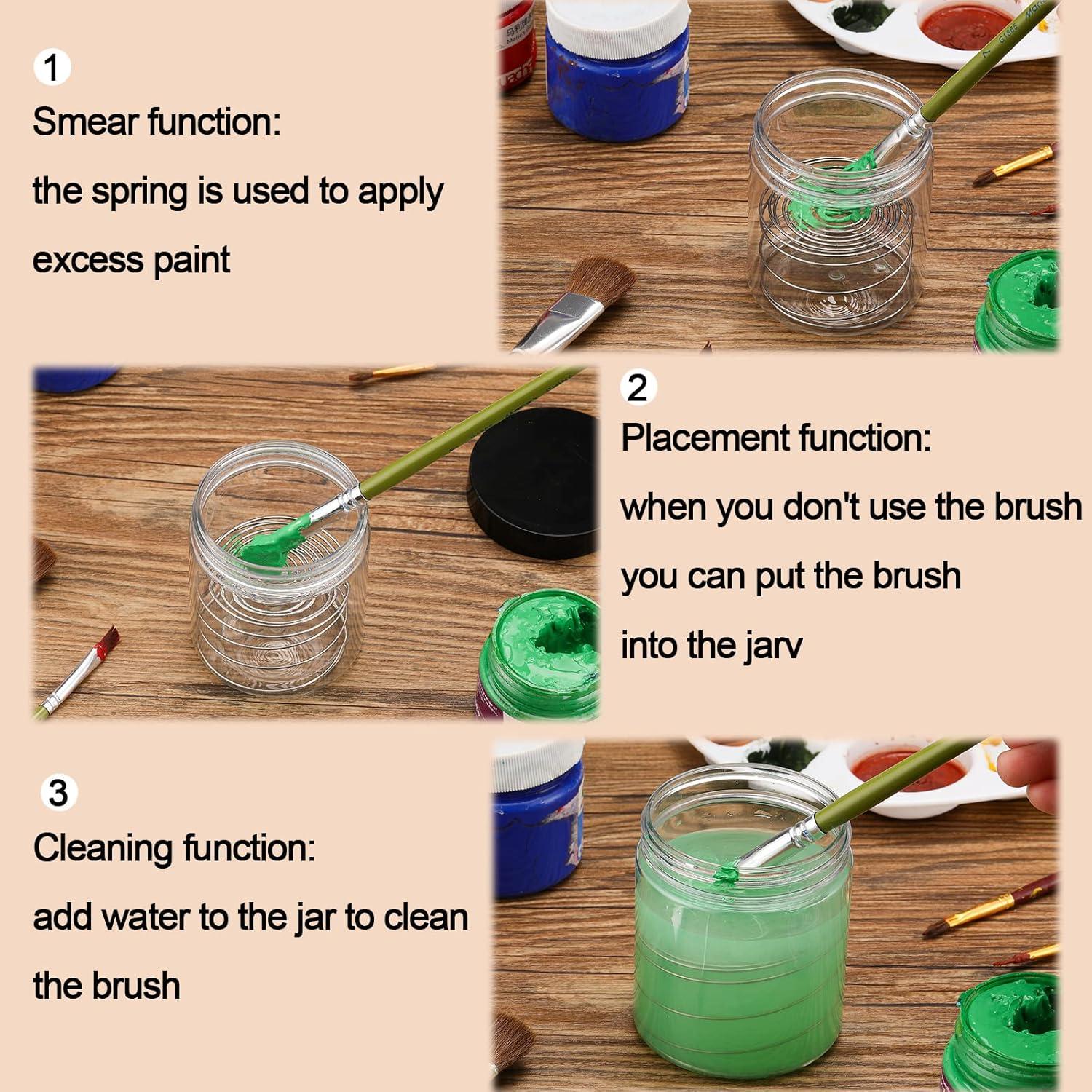 1
Smear function:
the spring is used to apply excess paint

2
Placement function:
when you don't use the brush you can put the brush into the jarv

3
Cleaning function:
add water to the jar to clean the brush