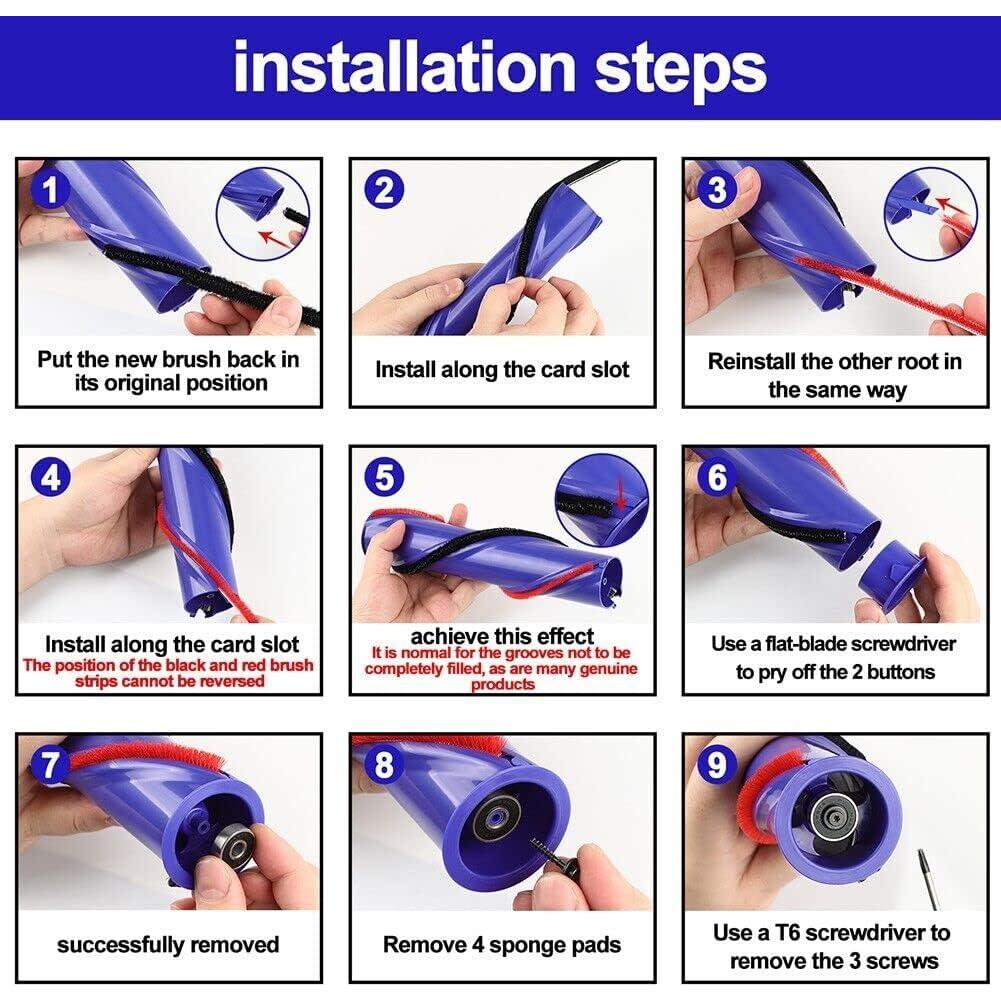 installation steps

1
Put the new brush back in its original position

2
Install along the card slot

3
Reinstall the other root in the same way

4
Install along the card slot
The position of the black and red brush strips cannot be reversed

5
achieve this effect
It is normal for the grooves not to be completely filled, as are many genuine products

6
Use a flat-blade screwdriver to pry off the 2 buttons

7
successfully removed

8
Remove 4 sponge pads

9
Use a T6 screwdriver to remove the 3 screws