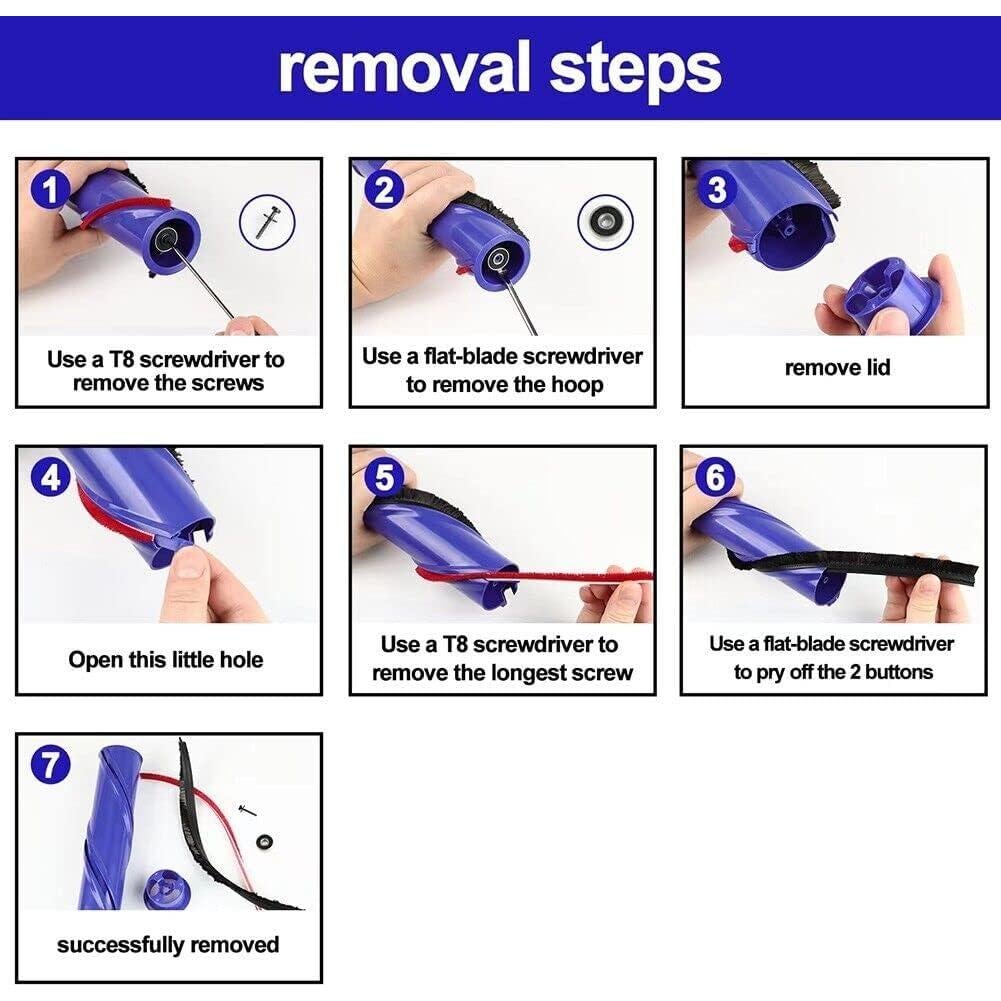 removal steps

1

Use a T8 screwdriver to remove the screws

2

Use a flat-blade screwdriver to remove the hoop

3

remove lid

4

Open this little hole

5

Use a T8 screwdriver to remove the longest screw

6

Use a flat-blade screwdriver to pry off the 2 buttons

7

successfully removed