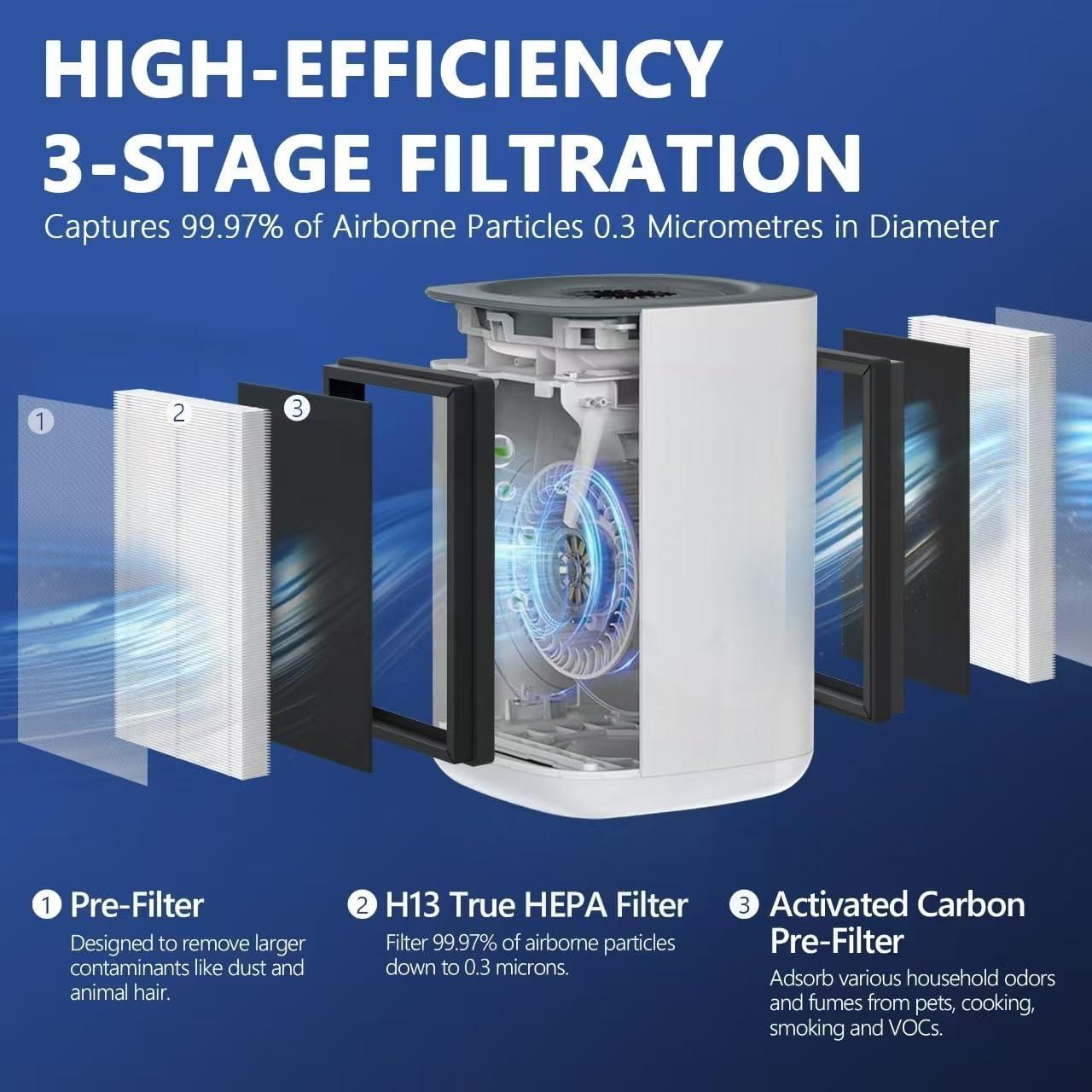 HIGH-EFFICIENCY
3-STAGE FILTRATION

Captures 99.97% of Airborne Particles 0.3 Micrometres in Diameter

1

2

3

1 Pre-Filter
Designed to remove larger contaminants like dust and animal hair.

2 H13 True HEPA Filter
Filter 99.97% of airborne particles down to 0.3 microns.

3 Activated Carbon Pre-Filter
Adsorb various household odors and fumes from pets, cooking, smoking and VOCs.