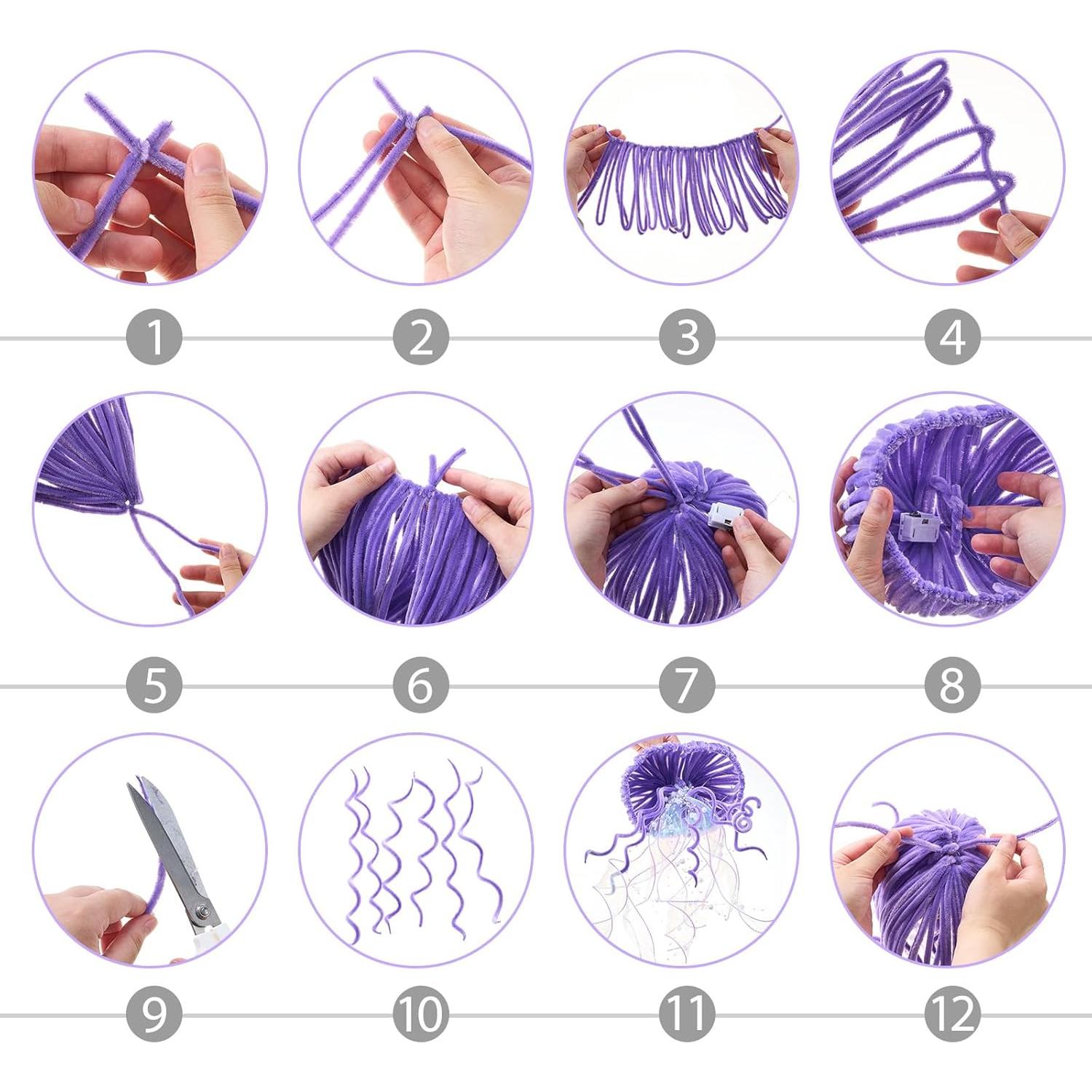 1 2 3 4

5 6 7 8

9 10 11 12