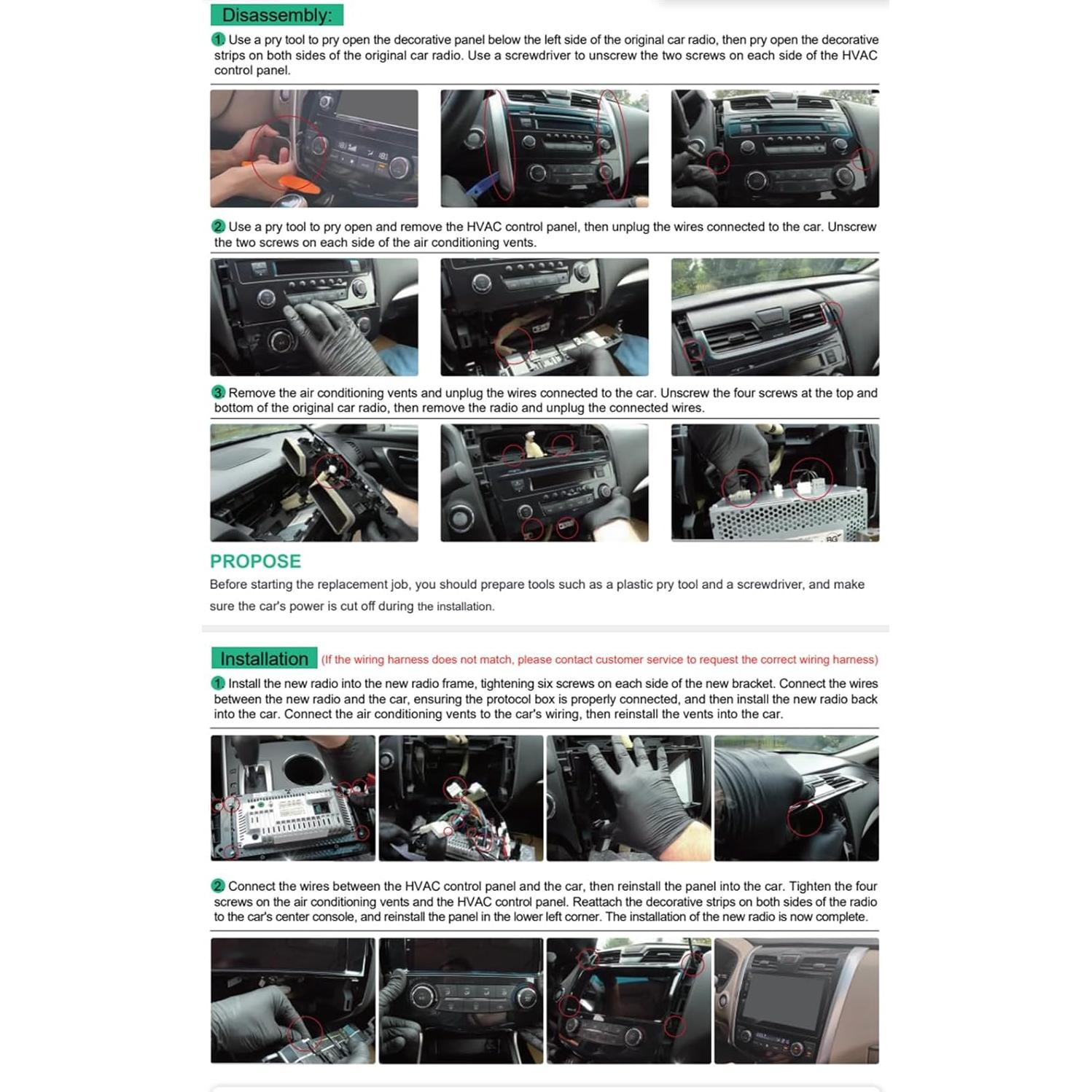 Disassembly:

1 Use a pry tool to pry open the decorative panel below the left side of the original car radio, then pry open the decorative strips on both sides of the original car radio. Use a screwdriver to unscrew the two screws on each side of the HVAC control panel.

2 Use a pry tool to pry open and remove the HVAC control panel, then unplug the wires connected to the car. Unscrew the two screws on each side of the air conditioning vents.

3 Remove the air conditioning vents and unplug the wires connected to the car. Unscrew the four screws at the top and bottom of the original car radio, then remove the radio and unplug the connected wires.

PROPOSE

Before starting the replacement job, you should prepare tools such as a plastic pry tool and a screwdriver, and make sure the car's power is cut off during the installation.

Installation (If the wiring harness does not match, please contact customer service to request the correct wiring harness)

1 Install the new radio into the new radio frame, tightening six screws on each side of the new bracket. Connect the wires between the new radio and the car, ensuring the protocol box is properly connected, and then install the new radio back into the car. Connect the air conditioning vents to the car's wiring, then reinstall the vents into the car.

2 Connect the wires between the HVAC control panel and the car, then reinstall the panel into the car. Tighten the four screws on the air conditioning vents and the HVAC control panel. Reattach the decorative strips on both sides of the radio to the car's center console, and reinstall the panel in the lower left corner. The installation of the new radio is now complete.