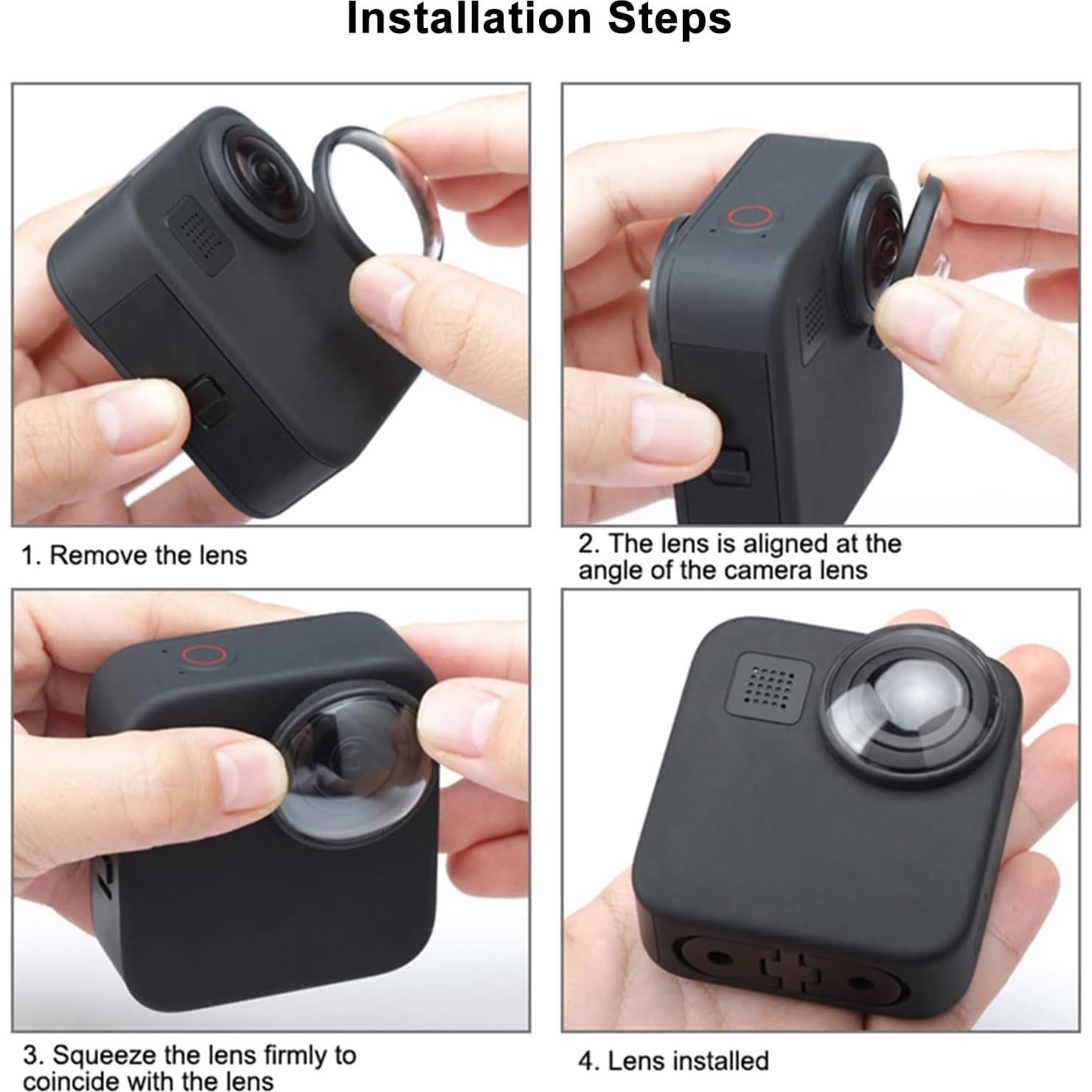 Installation Steps

1. Remove the lens

2. The lens is aligned at the angle of the camera lens

3. Squeeze the lens firmly to coincide with the lens

4. Lens installed