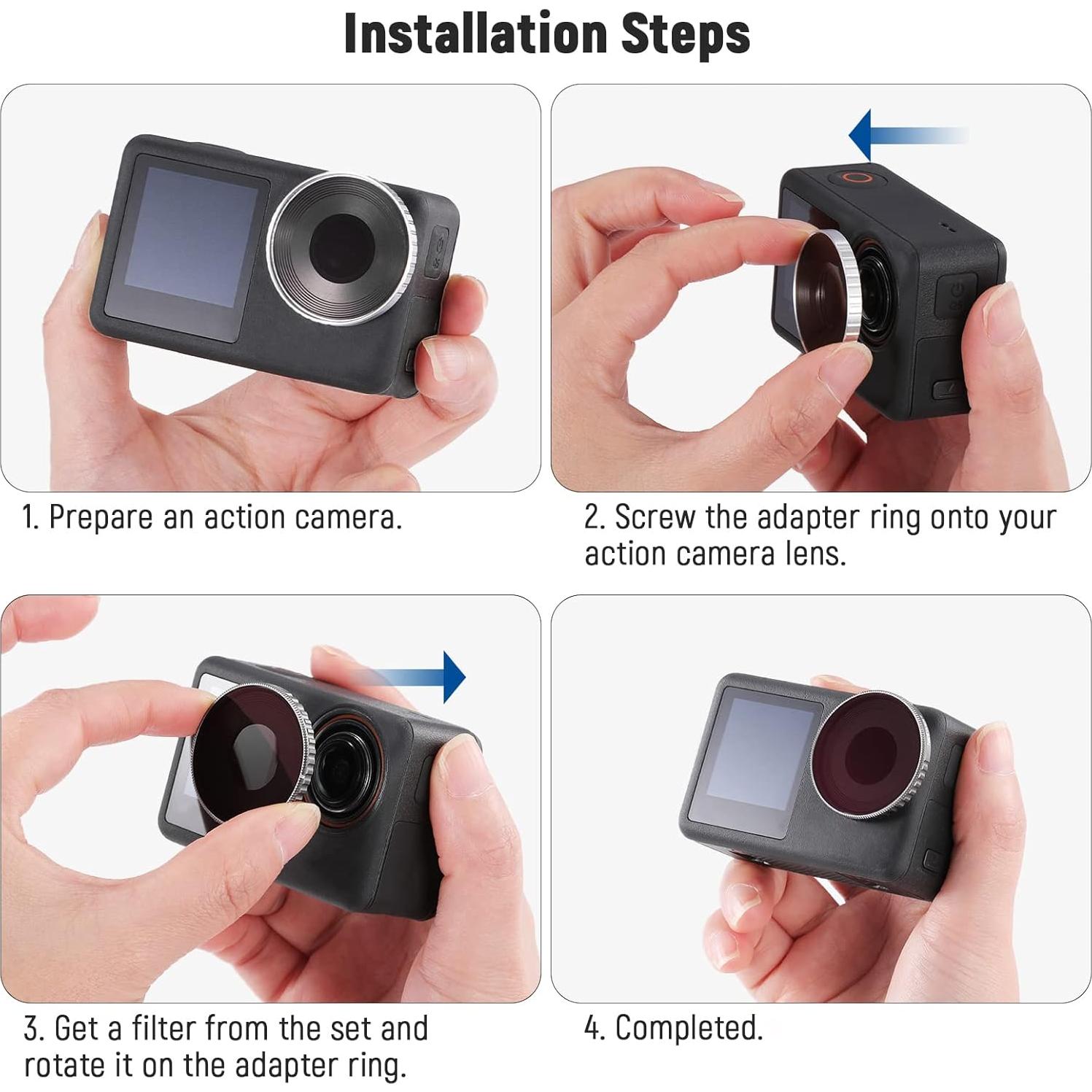 Installation Steps

1. Prepare an action camera.

2. Screw the adapter ring onto your action camera lens.

3. Get a filter from the set and rotate it on the adapter ring.

4. Completed.