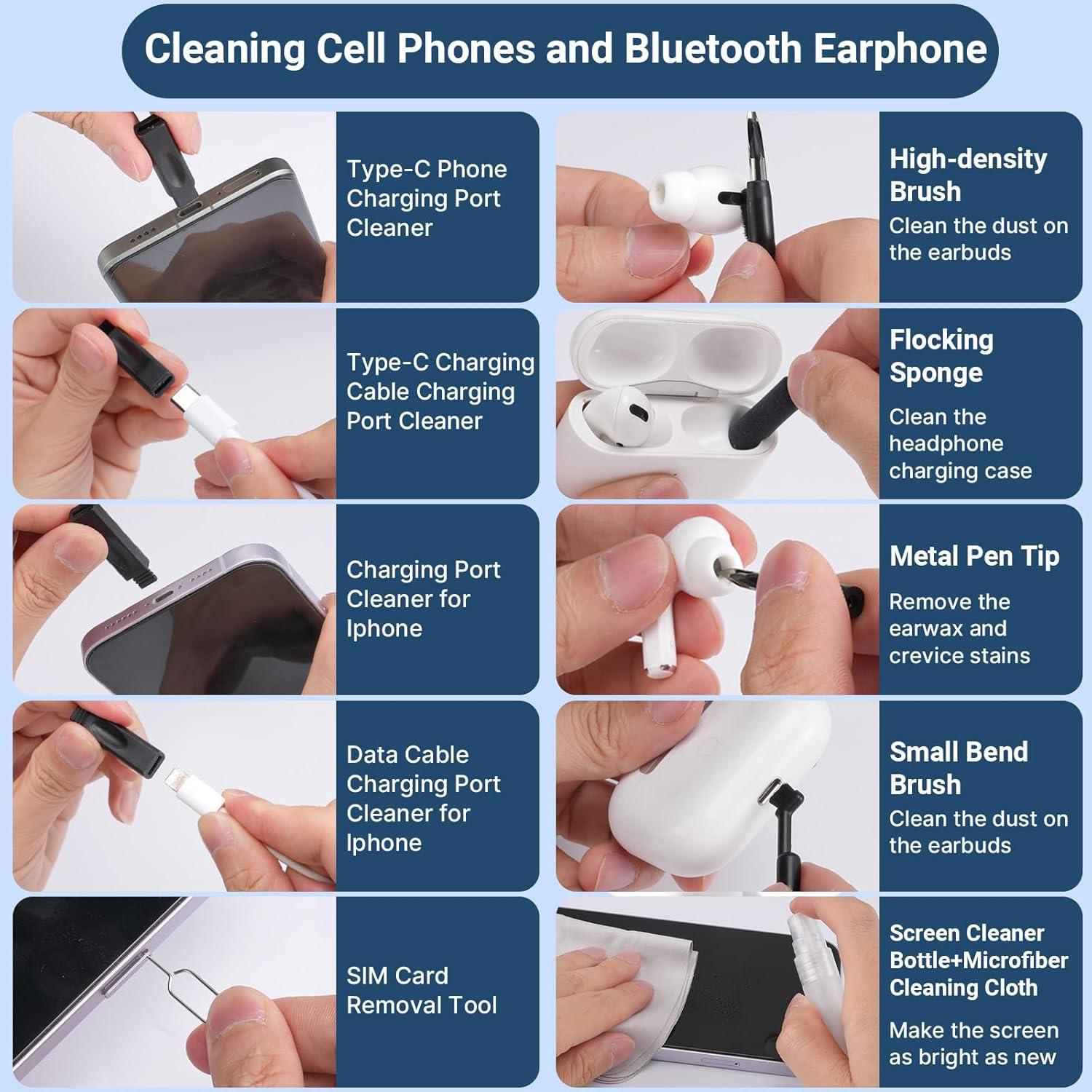 Cleaning Cell Phones and Bluetooth Earphone

Type-C Phone Charging Port Cleaner

Type-C Charging Cable Charging Port Cleaner

Charging Port Cleaner for Iphone

Data Cable Charging Port Cleaner for Iphone

SIM Card Removal Tool

High-density Brush

Clean the dust on the earbuds

Flocking Sponge

Clean the headphone charging case

Metal Pen Tip

Remove the earwax and crevice stains

Small Bend Brush

Clean the dust on the earbuds

Screen Cleaner Bottle+Microfiber Cleaning Cloth

Make the screen as bright as new