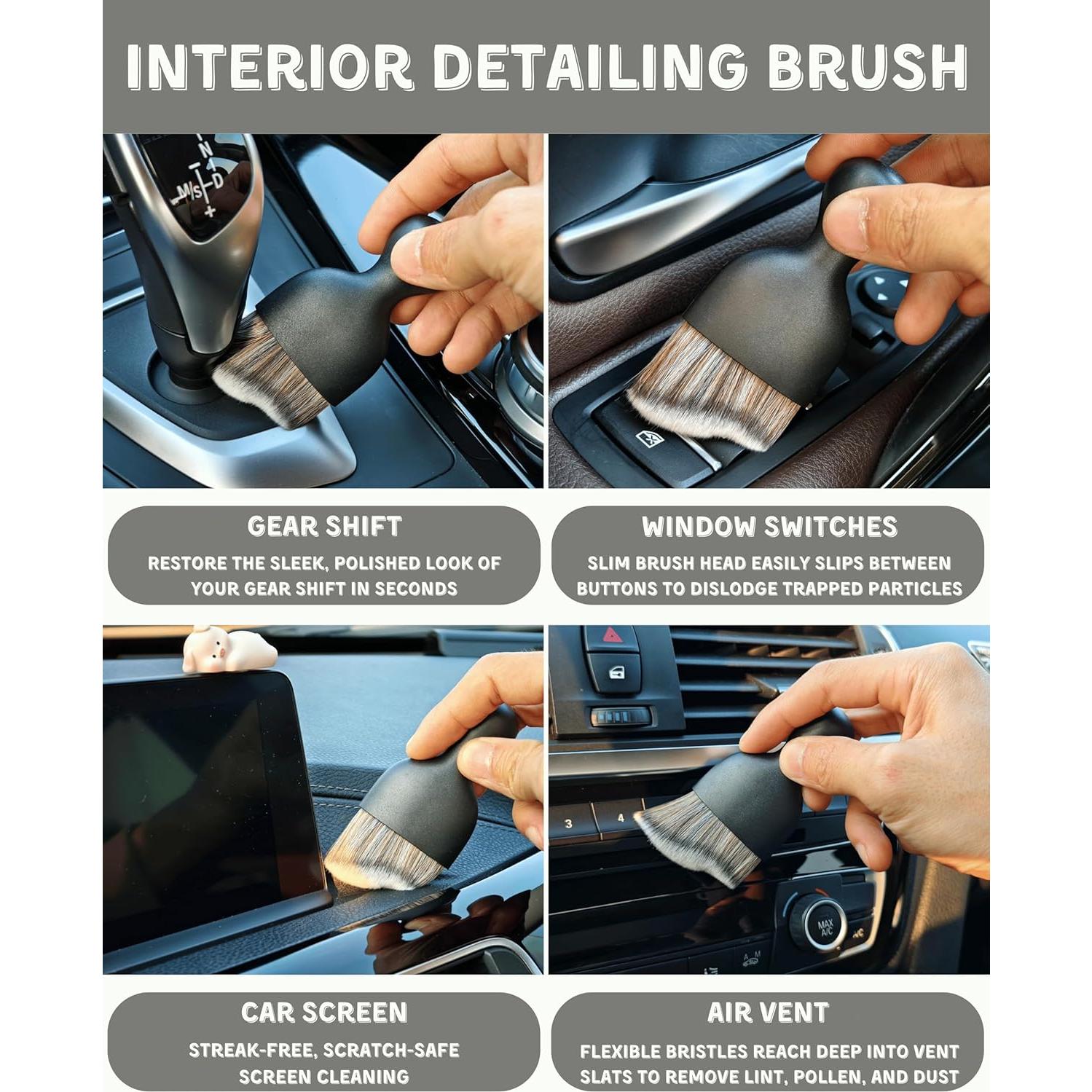 INTERIOR DETAILING BRUSH

N
M/S D
+

GEAR SHIFT
RESTORE THE SLEEK, POLISHED LOOK OF YOUR GEAR SHIFT IN SECONDS

WINDOW SWITCHES
SLIM BRUSH HEAD EASILY SLIPS BETWEEN BUTTONS TO DISLODGE TRAPPED PARTICLES

3 4
MAX A/C

CAR SCREEN
STREAK-FREE, SCRATCH-SAFE SCREEN CLEANING

AIR VENT
FLEXIBLE BRISTLES REACH DEEP INTO VENT SLATS TO REMOVE LINT, POLLEN, AND DUST