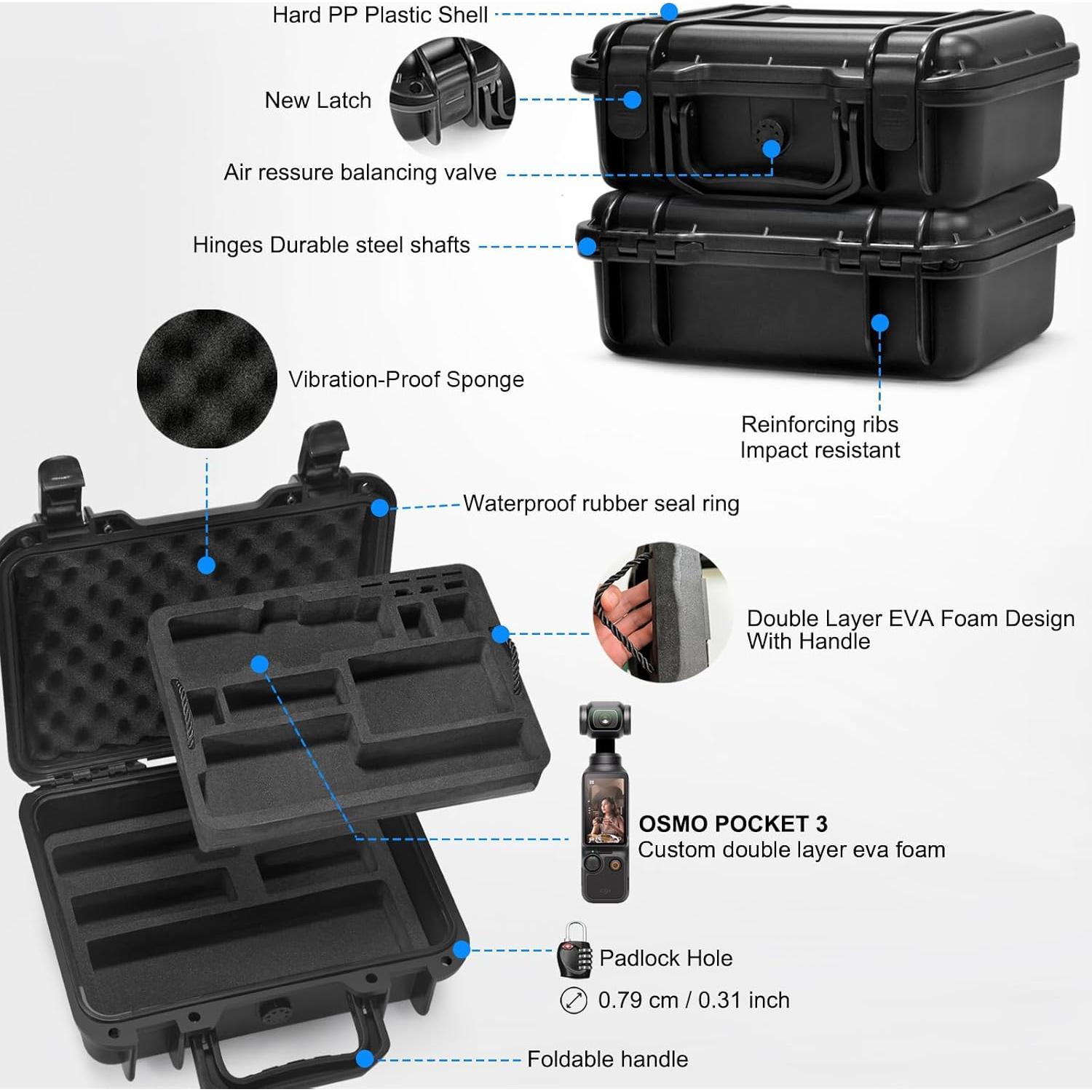 Hard PP Plastic Shell

New Latch

Air ressure balancing valve

Hinges Durable steel shafts

Vibration-Proof Sponge

Reinforcing ribs
Impact resistant

Waterproof rubber seal ring

Double Layer EVA Foam Design
With Handle

OSMO POCKET 3
Custom double layer eva foam

Padlock Hole

0.79 cm / 0.31 inch

Foldable handle