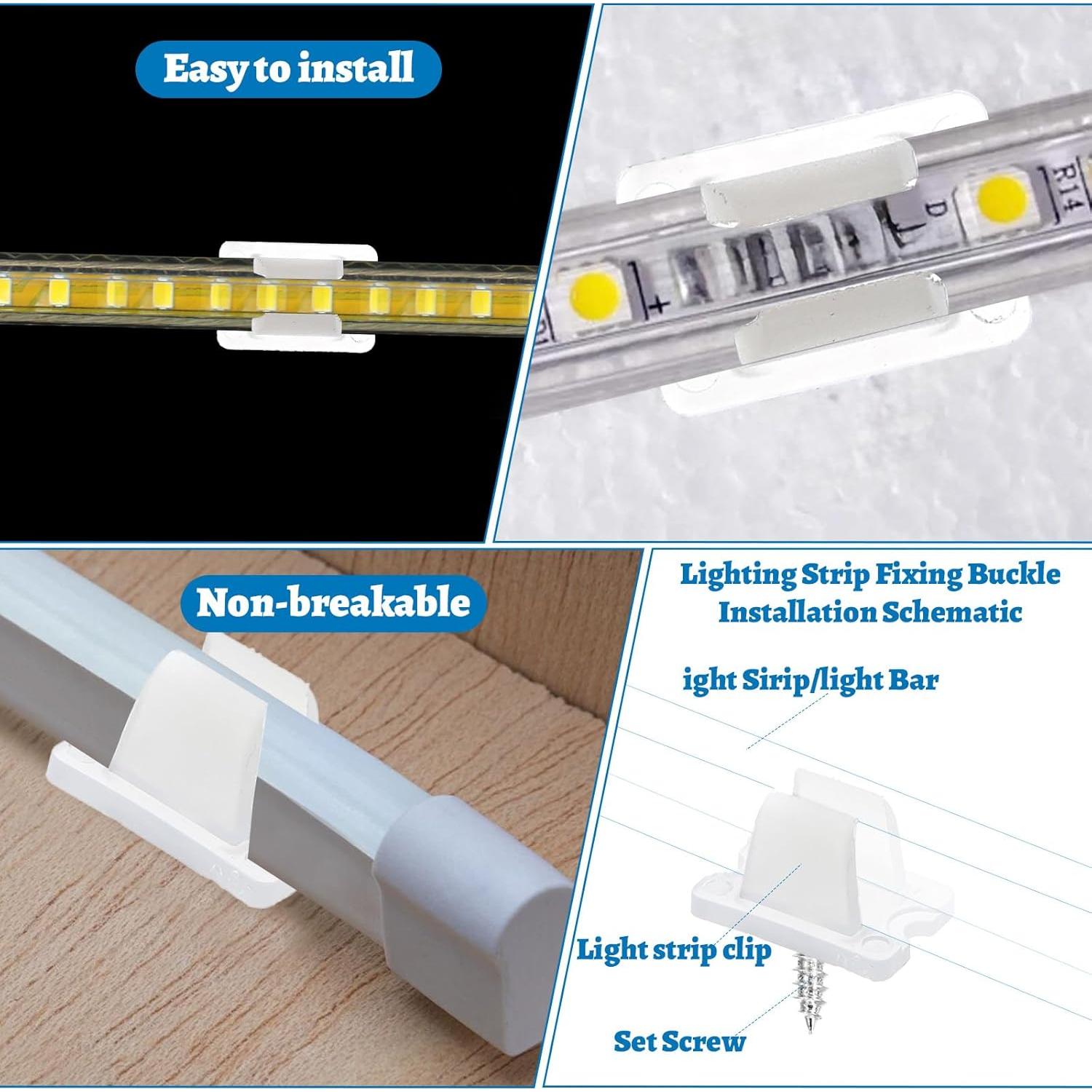 Easy to install

R14

D

+

Non-breakable

Lighting Strip Fixing Buckle Installation Schematic

ight Sirip/light Bar

Light strip clip

Set Screw