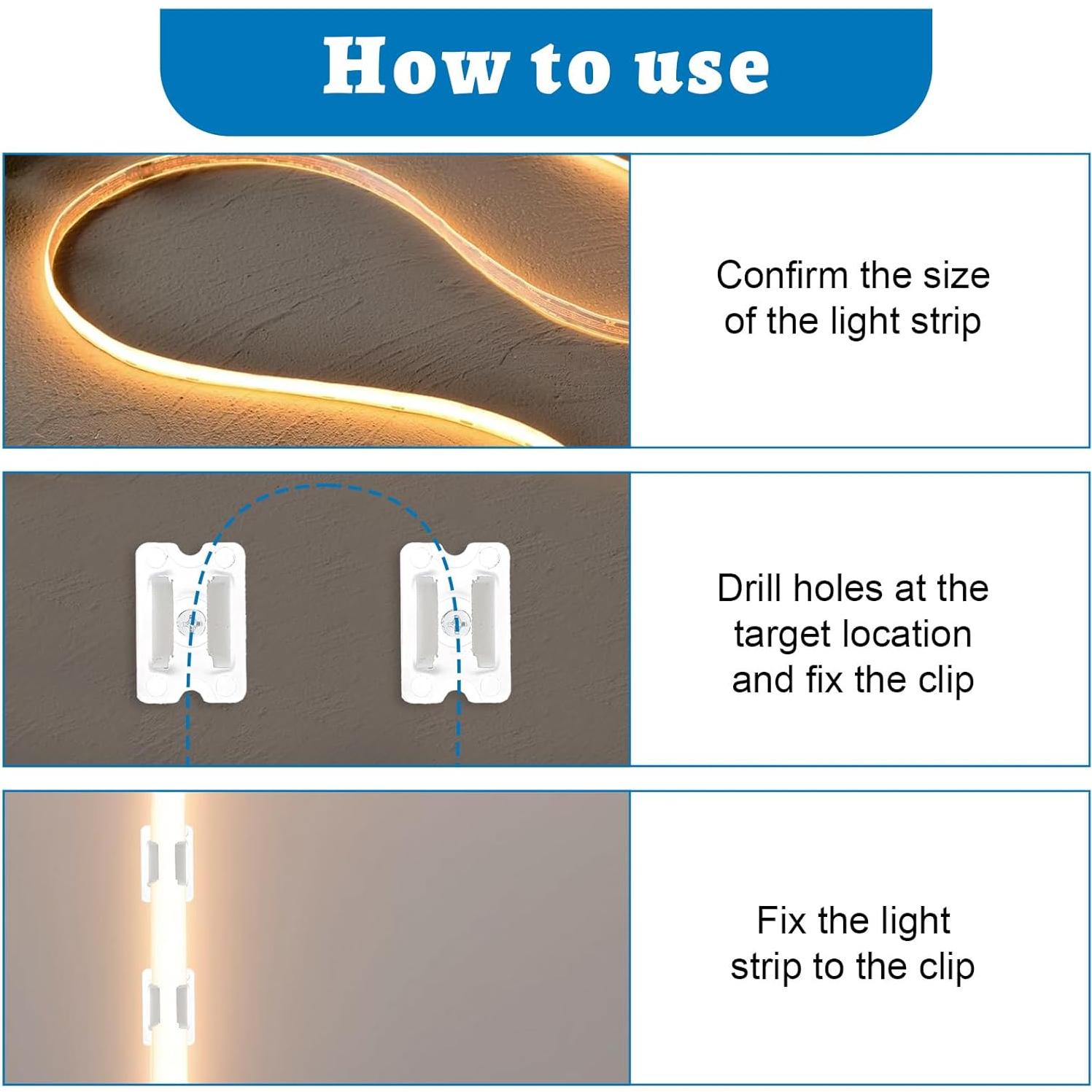 How to use

Confirm the size of the light strip

Drill holes at the target location and fix the clip

Fix the light strip to the clip