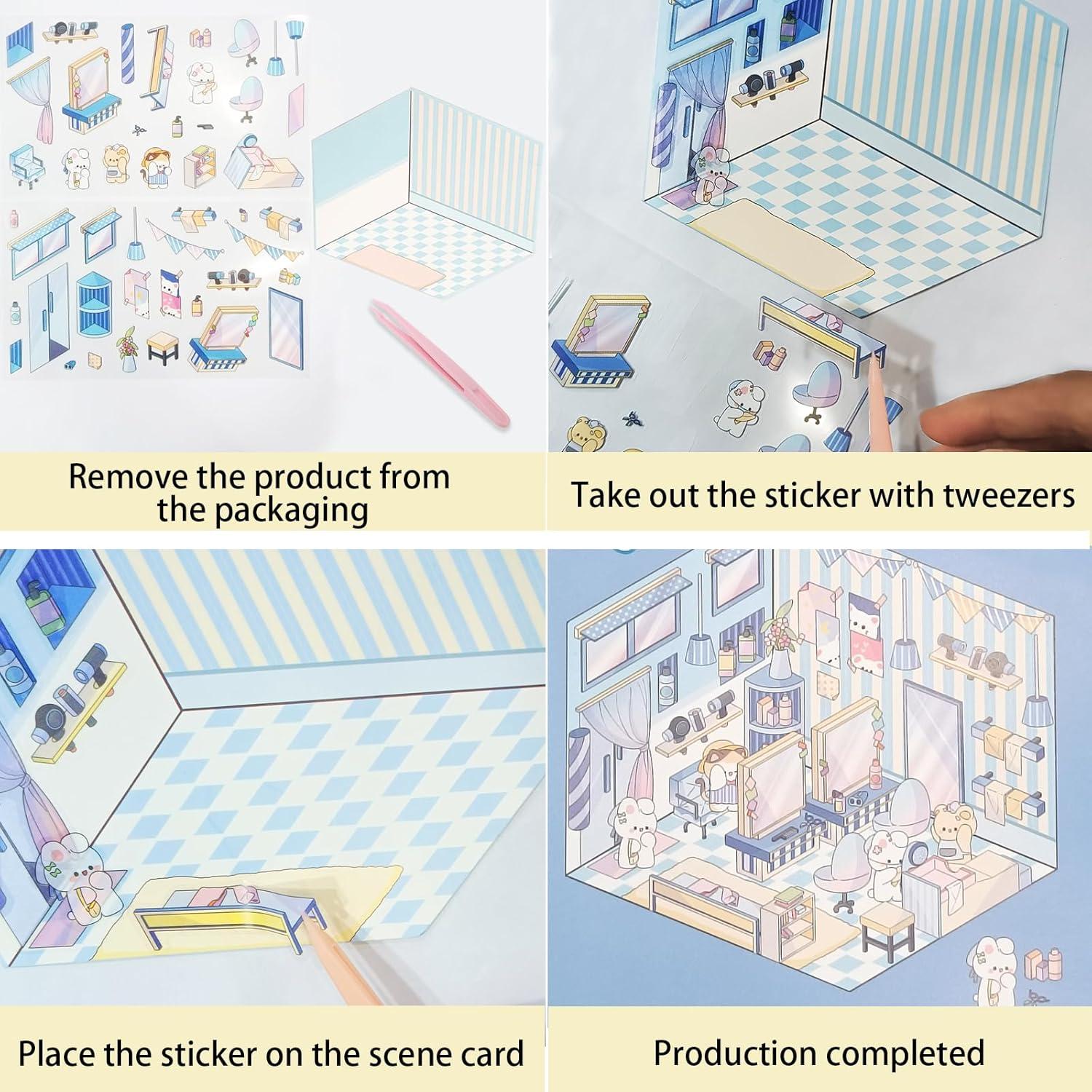 Remove the product from the packaging

Take out the sticker with tweezers

Place the sticker on the scene card

Production completed