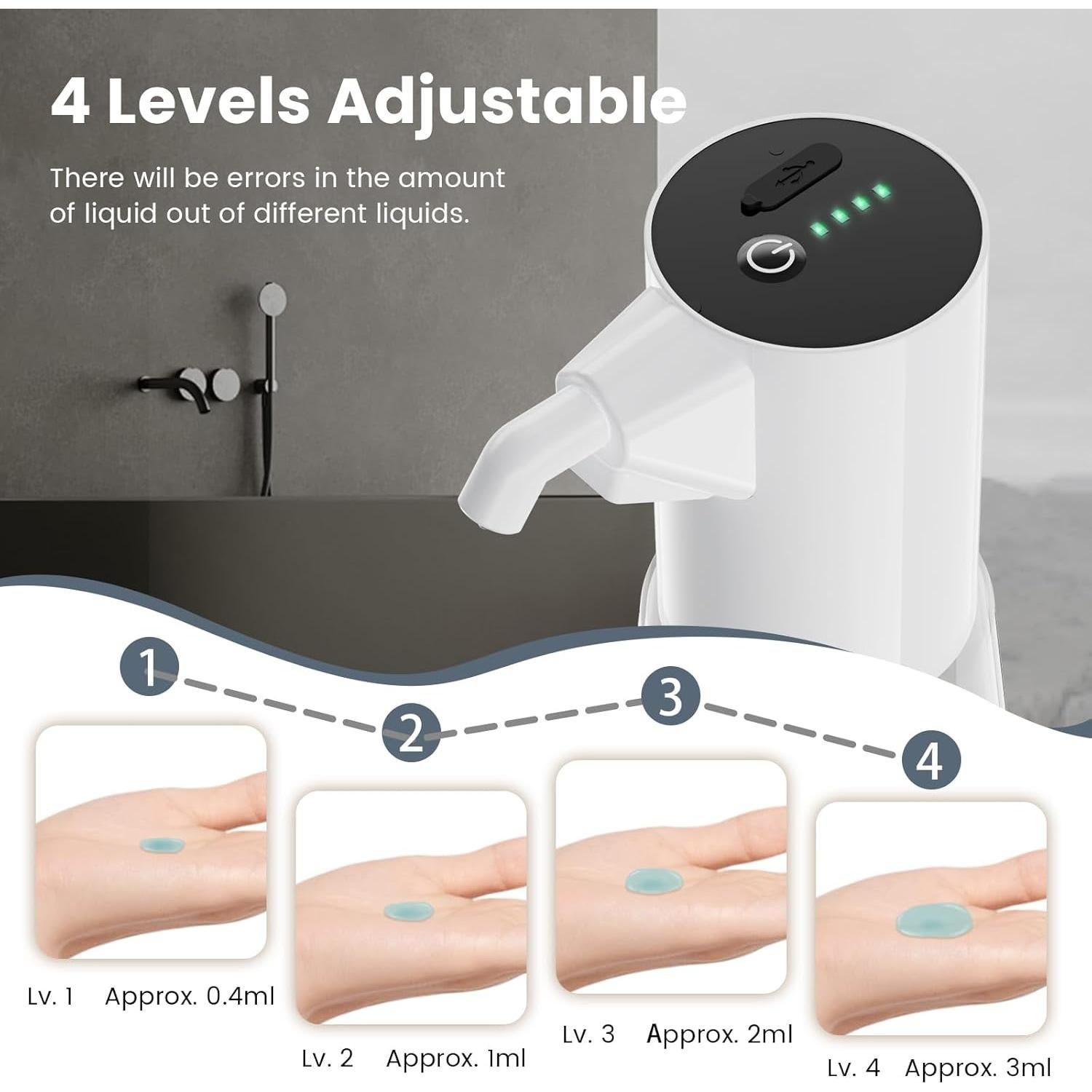 4 Levels Adjustable

There will be errors in the amount of liquid out of different liquids.

1

2

3

4

Lv. 1 Approx. 0.4ml

Lv. 2 Approx. 1ml

Lv. 3 Approx. 2ml

Lv. 4 Approx. 3ml