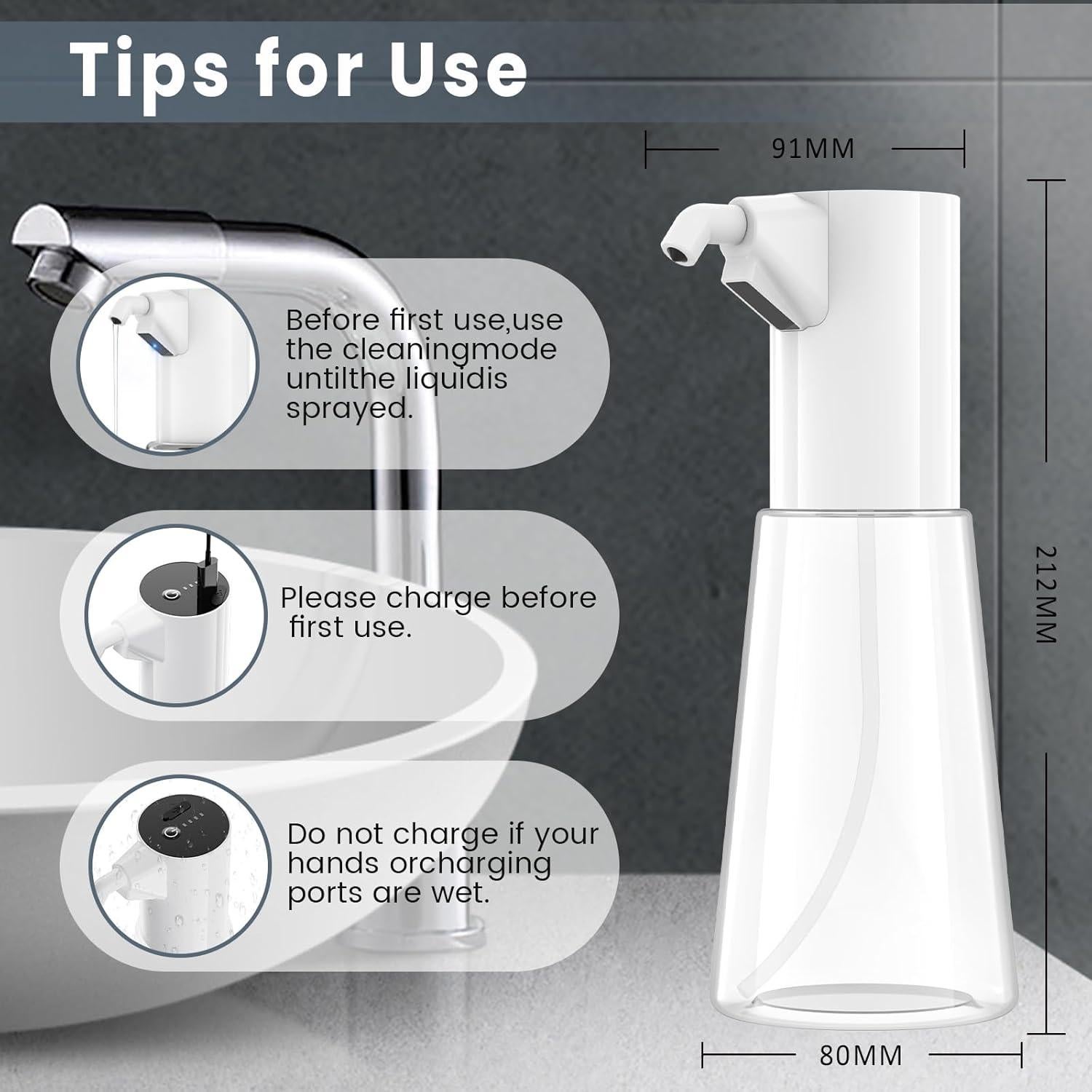 Tips for Use

Before first use,use the cleaningmode untilthe liquidis sprayed.

Please charge before first use.

Do not charge if your hands orcharging ports are wet.

91MM

212MM

80MM