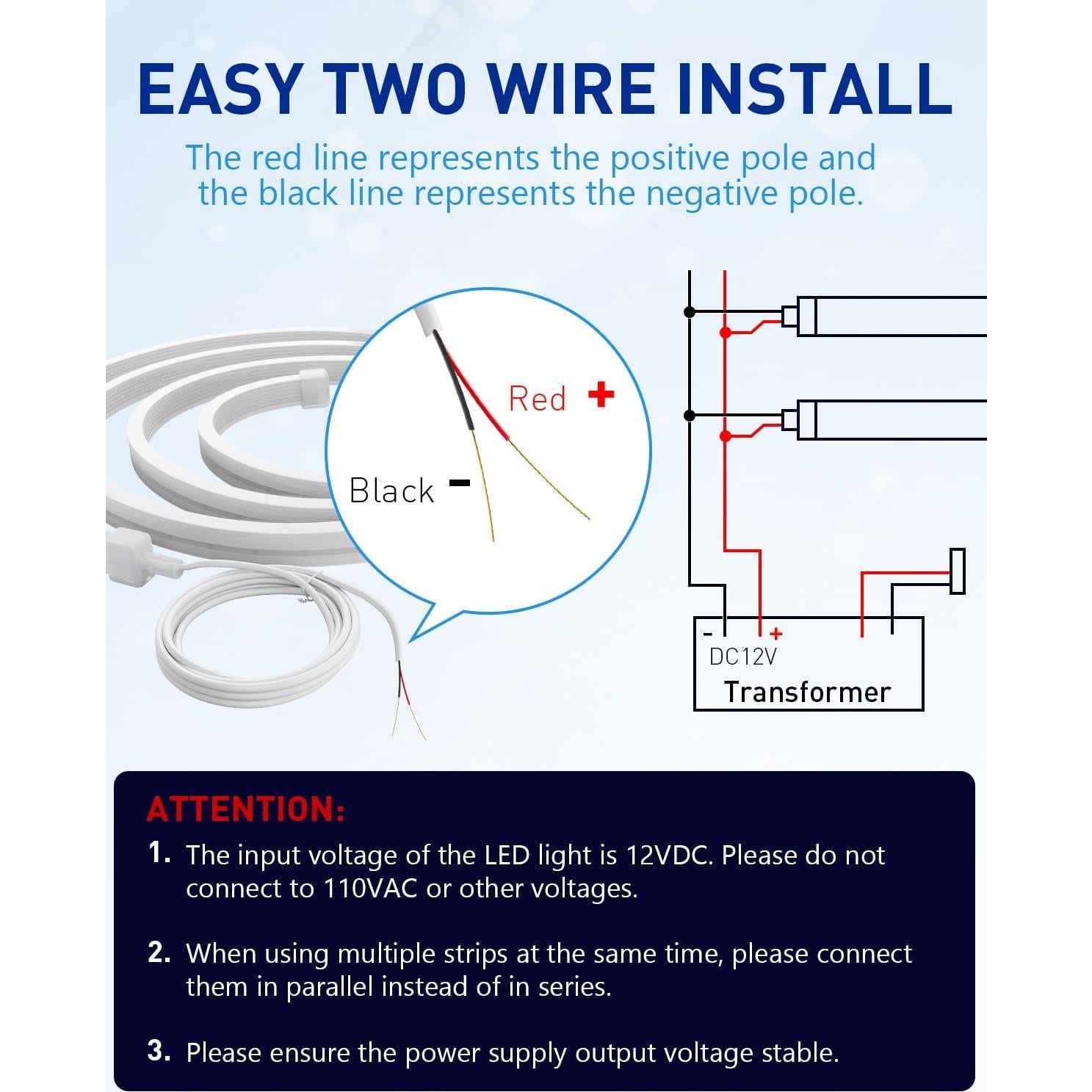 EASY TWO WIRE INSTALL

The red line represents the positive pole and the black line represents the negative pole.

Red +

Black -

- +
DC12V
Transformer

ATTENTION:

1. The input voltage of the LED light is 12VDC. Please do not connect to 110VAC or other voltages.

2. When using multiple strips at the same time, please connect them in parallel instead of in series.

3. Please ensure the power supply output voltage stable.