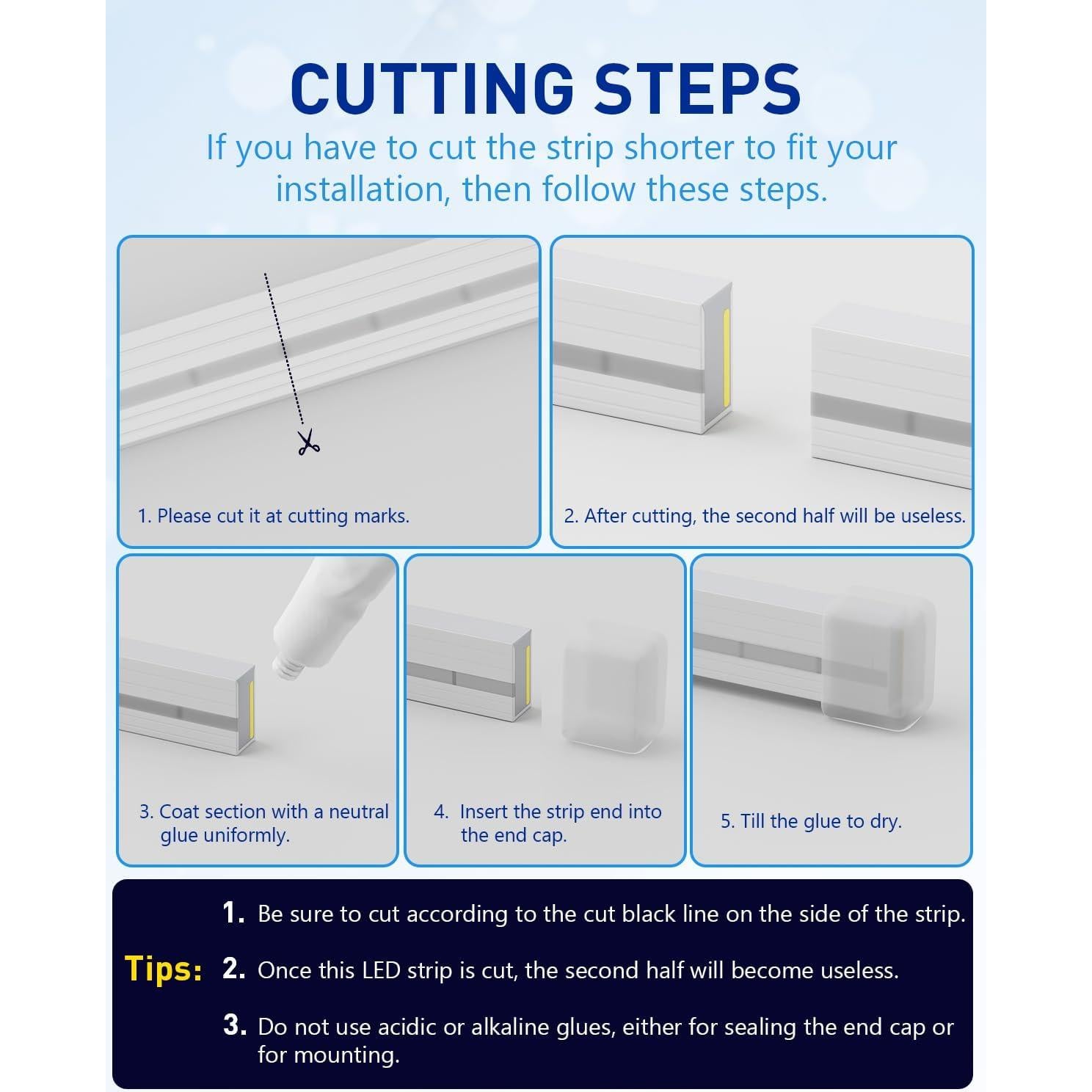 CUTTING STEPS

If you have to cut the strip shorter to fit your installation, then follow these steps.

1. Please cut it at cutting marks.

2. After cutting, the second half will be useless.

3. Coat section with a neutral glue uniformly.

4. Insert the strip end into the end cap.

5. Till the glue to dry.

Tips:
1. Be sure to cut according to the cut black line on the side of the strip.
2. Once this LED strip is cut, the second half will become useless.
3. Do not use acidic or alkaline glues, either for sealing the end cap or for mounting.